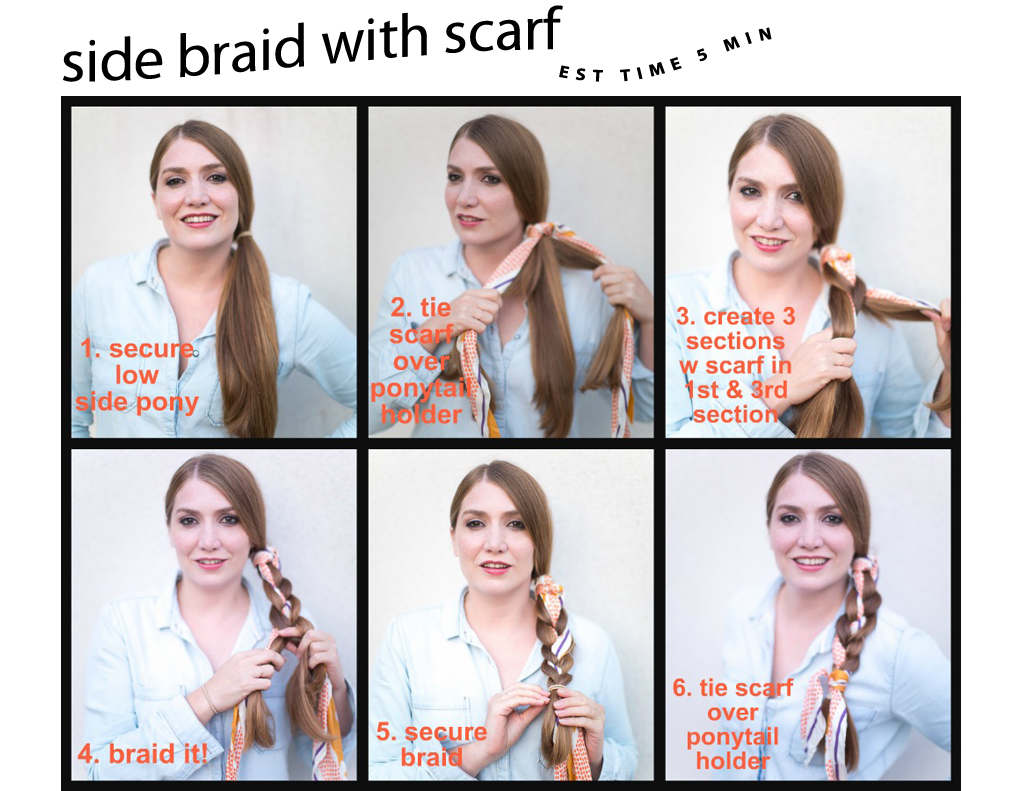 side braid with scarf
EST TIME 5 MIN

1. secure low side pony

2. tie scarf over ponytail holder

3. create 3 sections w scarf in 1st & 3rd section

4. braid it!

5. secure braid

6. tie scarf over ponytail holder