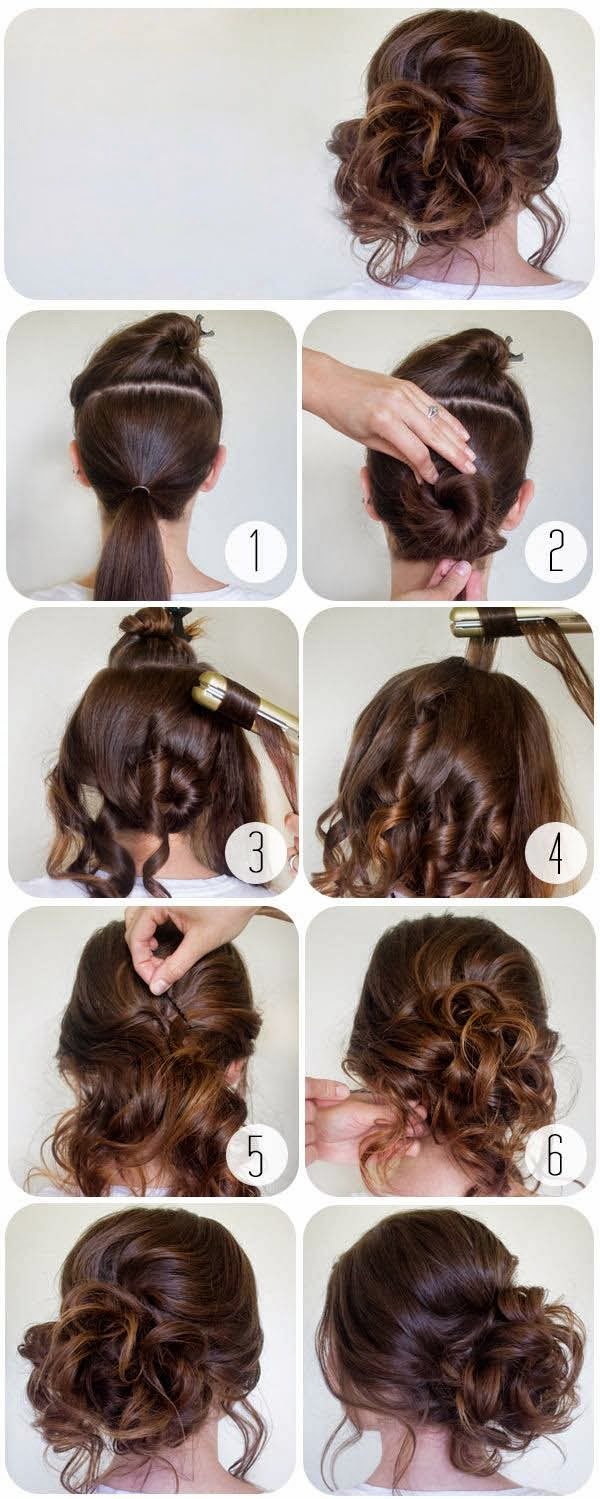 1

2

3

4

5

6