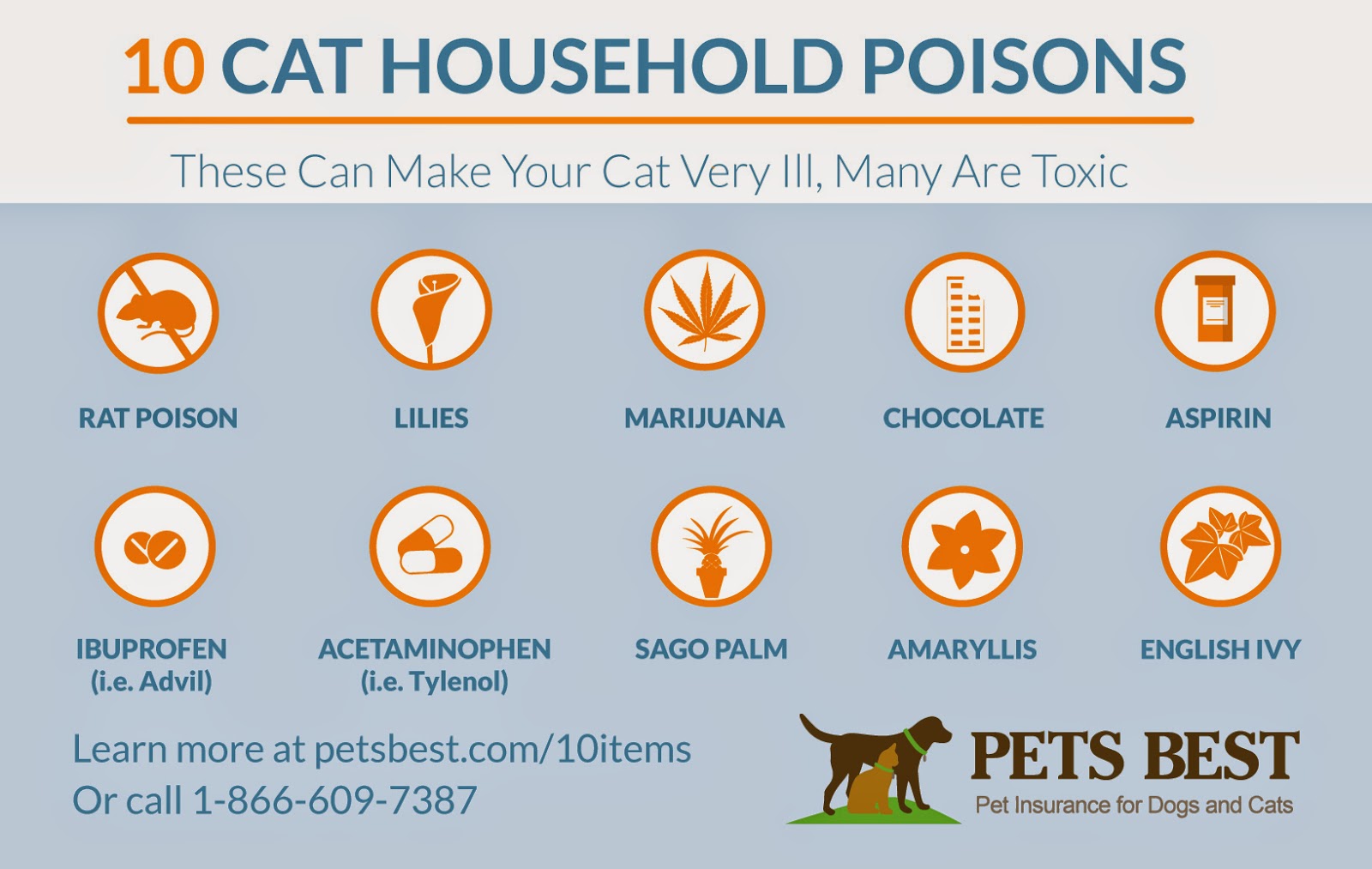 10 CAT HOUSEHOLD POISONS

These Can Make Your Cat Very Ill, Many Are Toxic

RAT POISON

LILIES

MARIJUANA

CHOCOLATE

ASPIRIN

IBUPROFEN (i.e. Advil)

ACETAMINOPHEN (i.e. Tylenol)

SAGO PALM

AMARYLLIS

ENGLISH IVY

Learn more at petsbest.com/10items
Or call 1-866-609-7387

PETS BEST
Pet Insurance for Dogs and Cats