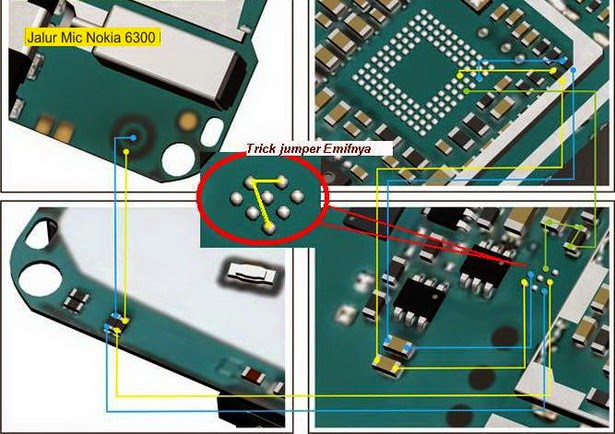 Jalur Mic Nokia 6300

Trick jumper Emifnya