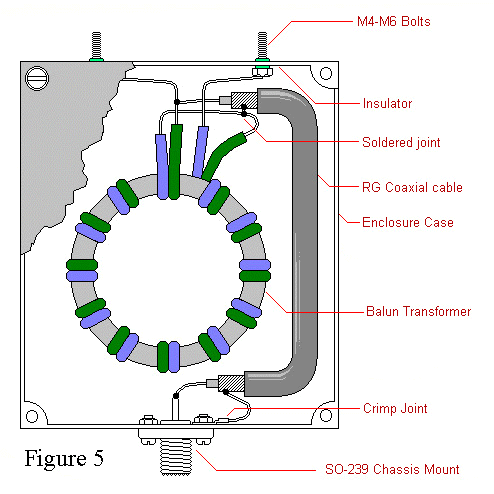 M4-M6 Bolts

Insulator

Soldered joint

RG Coaxial cable

Enclosure Case

Balun Transformer

Crimp Joint

Figure 5

SO-239 Chassis Mount