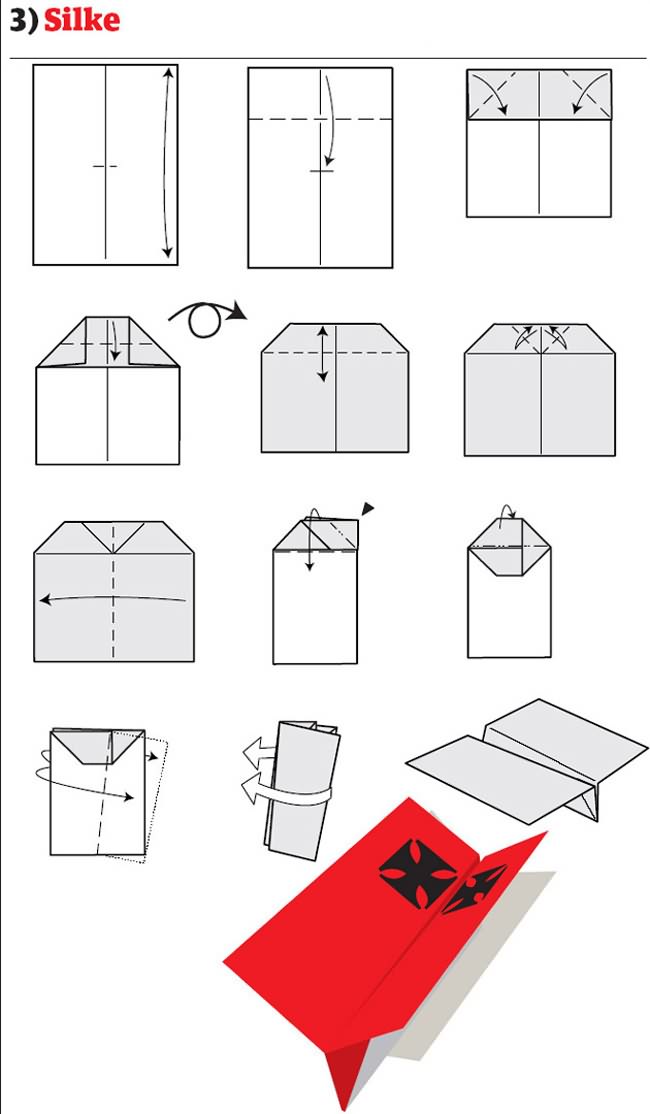 3) Silke