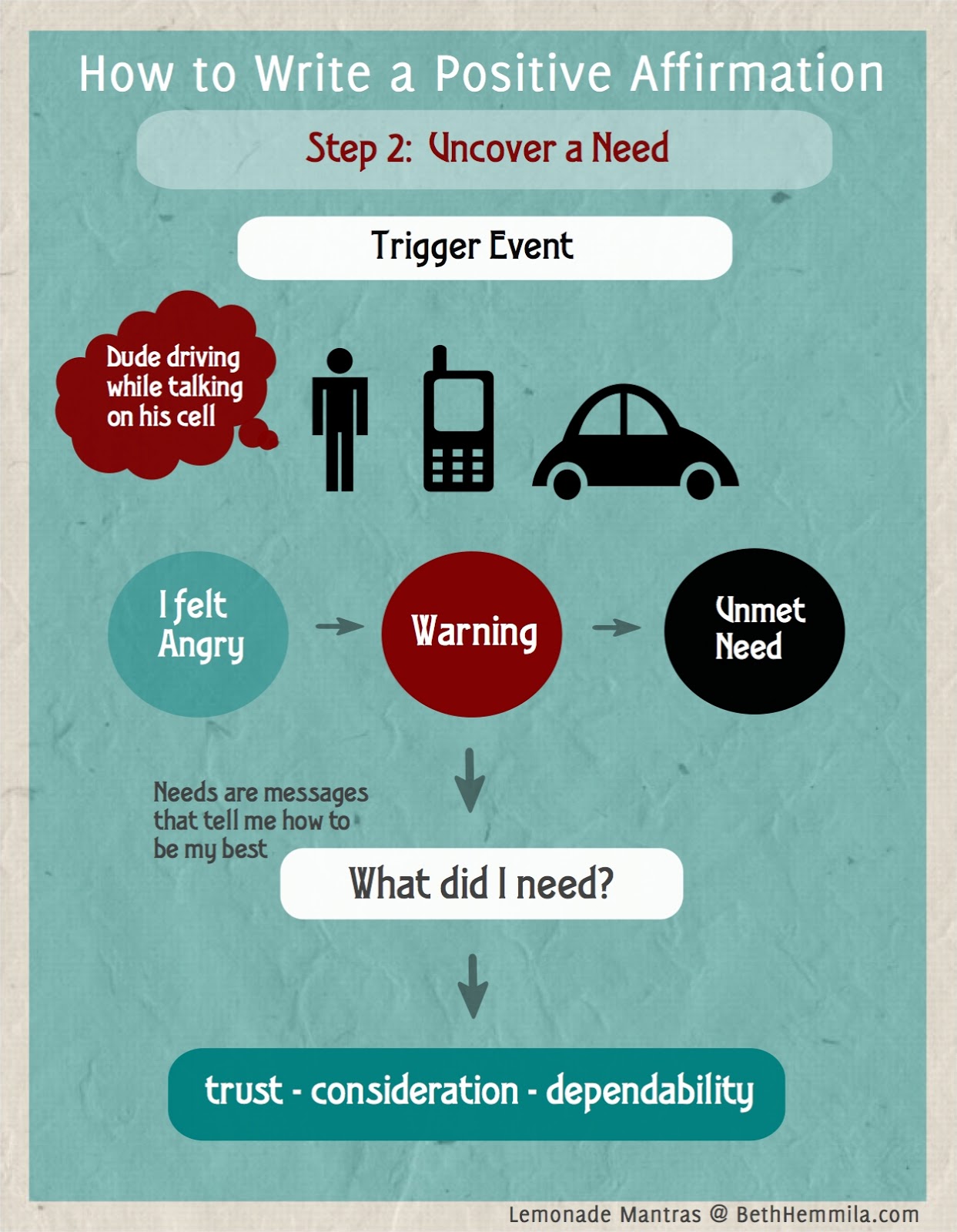 How to Write a Positive Affirmation

Step 2: Uncover a Need

Trigger Event

Dude driving while talking on his cell

I felt Angry

Warning

Unmet Need

Needs are messages that tell me how to be my best

What did I need?

trust - consideration - dependability

Lemonade Mantras @ BethHemmila.com