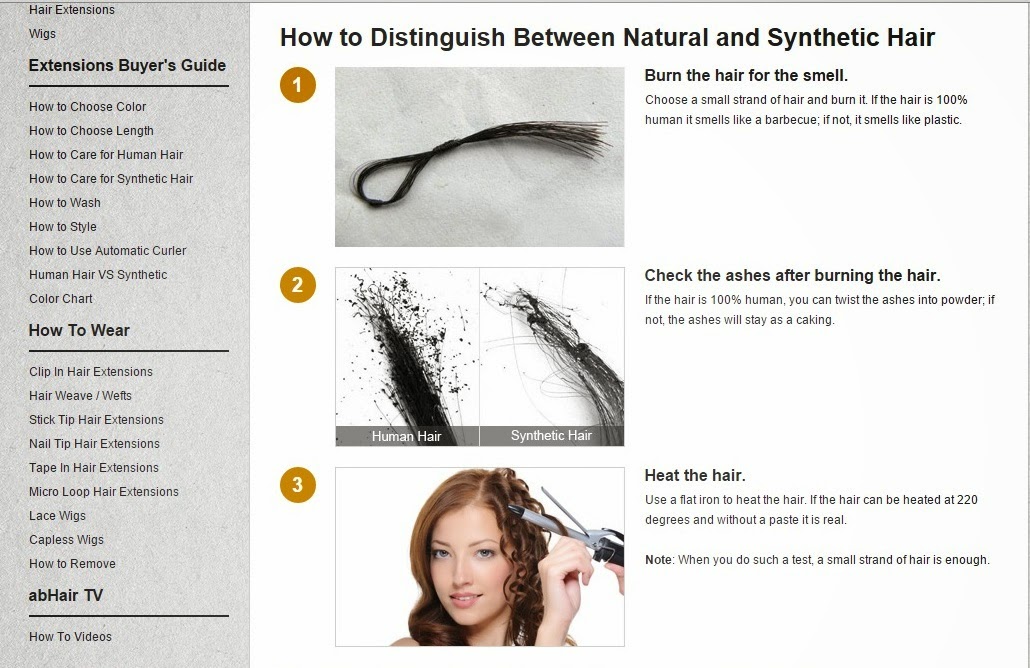 Hair Extensions
Wigs

Extensions Buyer's Guide

How to Choose Color
How to Choose Length
How to Care for Human Hair
How to Care for Synthetic Hair
How to Wash
How to Style
How to Use Automatic Curler
Human Hair VS Synthetic
Color Chart

How To Wear

Clip In Hair Extensions
Hair Weave / Wefts
Stick Tip Hair Extensions
Nail Tip Hair Extensions
Tape In Hair Extensions
Micro Loop Hair Extensions
Lace Wigs
Capless Wigs
How to Remove

abHair TV

How To Videos

How to Distinguish Between Natural and Synthetic Hair

1

Burn the hair for the smell.

Choose a small strand of hair and burn it. If the hair is 100% human it smells like a barbecue; if not, it smells like plastic.

2

Human Hair
Synthetic Hair

Check the ashes after burning the hair.

If the hair is 100% human, you can twist the ashes into powder; if not, the ashes will stay as a caking.

3

Heat the hair.

Use a flat iron to heat the hair. If the hair can be heated at 220 degrees and without a paste it is real.

Note: When you do such a test, a small strand of hair is enough.