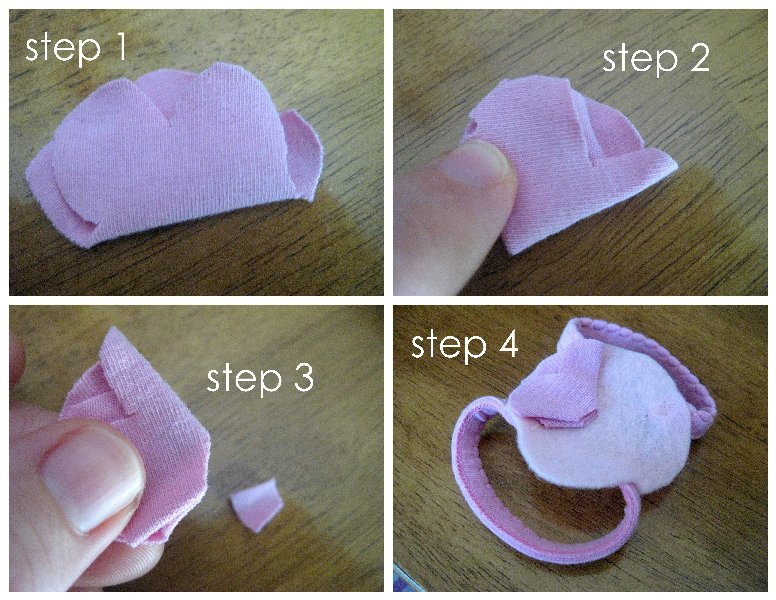 step 1

step 2

step 3

step 4