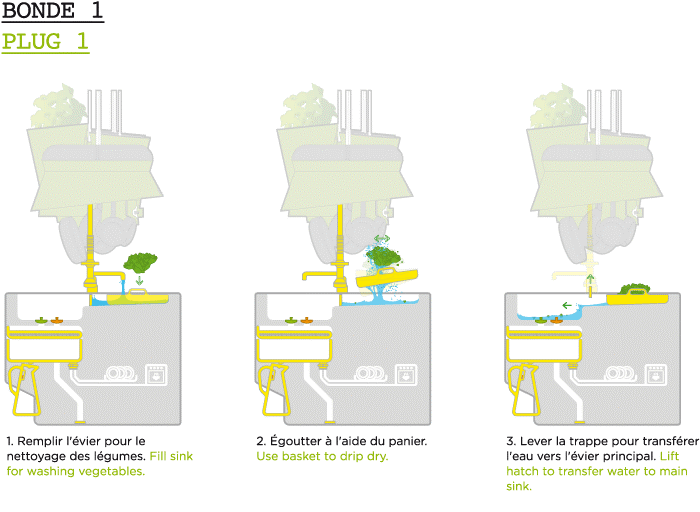 BONDE 1
PLUG 1

1. Remplir l'évier pour le nettoyage des légumes. Fill sink for washing vegetables.

2. Égoutter à l'aide du panier. Use basket to drip dry.

3. Lever la trappe pour transférer l'eau vers l'évier principal. Lift hatch to transfer water to main sink.