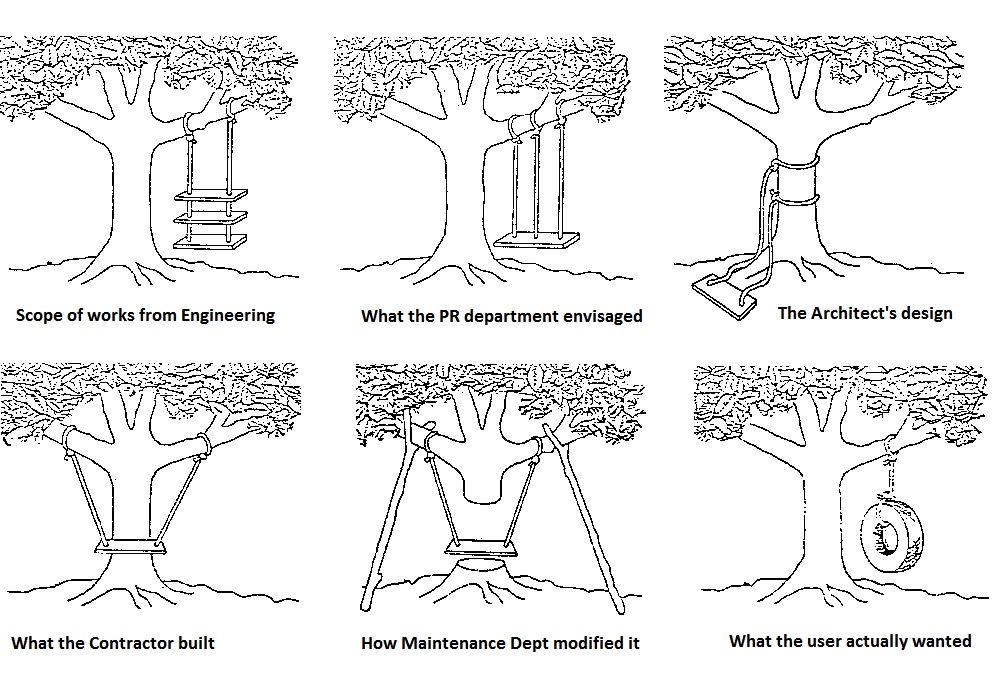 Scope of works from Engineering

What the PR department envisaged

The Architect's design

What the Contractor built

How Maintenance Dept modified it

What the user actually wanted