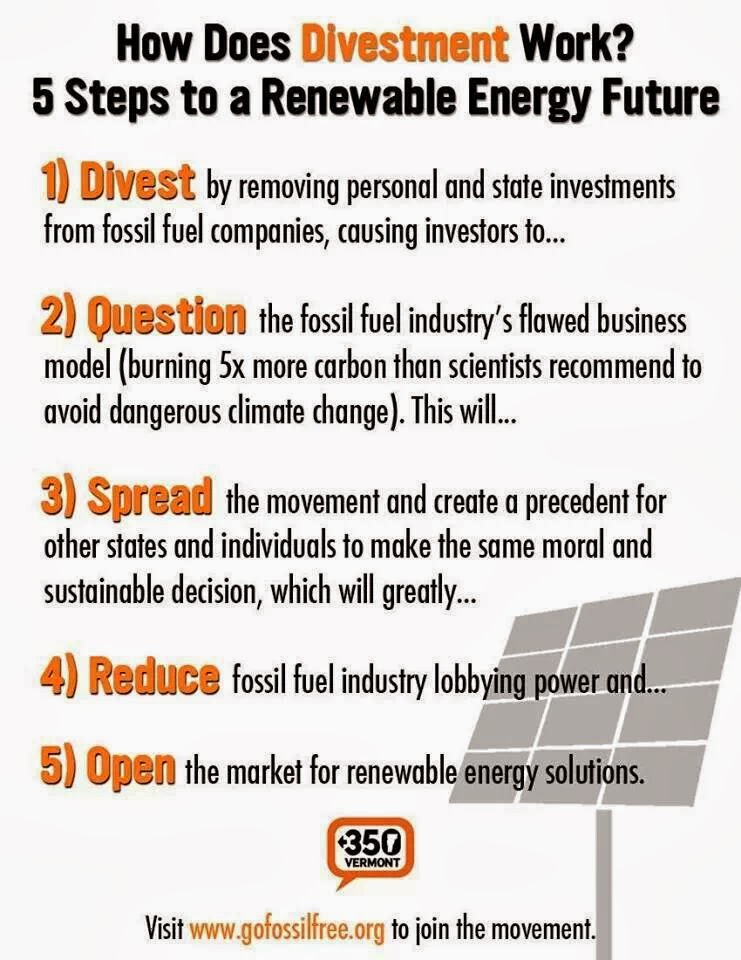 How Does Divestment Work?
5 Steps to a Renewable Energy Future

1) Divest by removing personal and state investments from fossil fuel companies, causing investors to...

2) Question the fossil fuel industry's flawed business model (burning 5x more carbon than scientists recommend to avoid dangerous climate change). This will...

3) Spread the movement and create a precedent for other states and individuals to make the same moral and sustainable decision, which will greatly...

4) Reduce fossil fuel industry lobbying power and...

5) Open the market for renewable energy solutions.

350 VERMONT

Visit www.gofossilfree.org to join the movement.