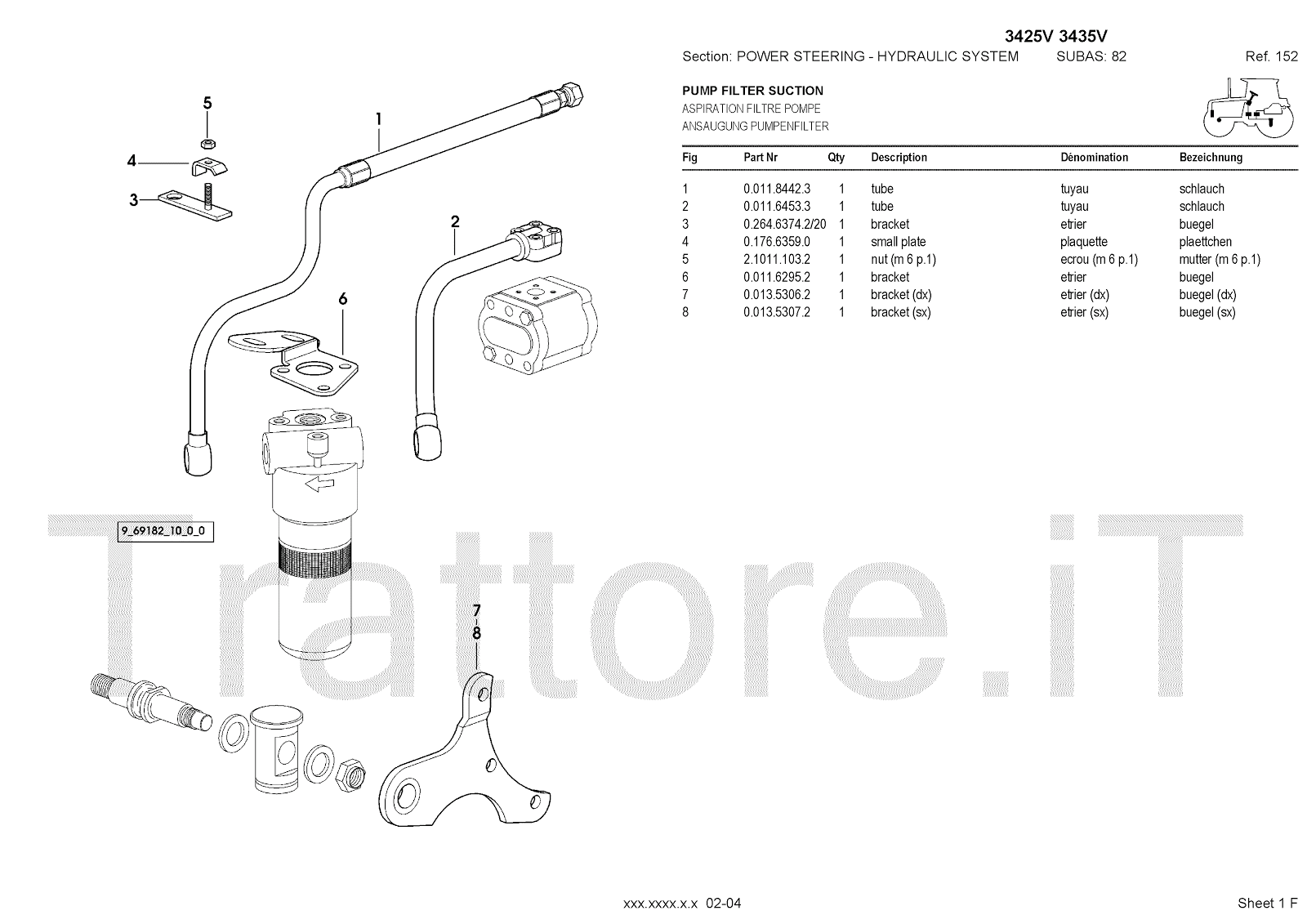 3425V 3435V

Section: POWER STEERING - HYDRAULIC SYSTEM SUBAS: 82 Ref. 152

PUMP FILTER SUCTION
ASPIRATION FILTRE POMPE
ANSAUGUNG PUMPENFILTER

| Fig | Part Nr | Qty | Description | Dénomination | Bezeichnung |
|---|---|---|---|---|---|
| 1 | 0.011.8442.3 | 1 | tube | tuyau | schlauch |
| 2 | 0.011.6453.3 | 1 | tube | tuyau | schlauch |
| 3 | 0.264.6374.2/20 | 1 | bracket | etrier | buegel |
| 4 | 0.176.6359.0 | 1 | small plate | plaquette | plaettchen |
| 5 | 2.1011.103.2 | 1 | nut (m 6 p.1) | ecrou (m 6 p.1) | mutter (m 6 p.1) |
| 6 | 0.011.6295.2 | 1 | bracket | etrier | buegel |
| 7 | 0.013.5306.2 | 1 | bracket (dx) | etrier (dx) | buegel (dx) |
| 8 | 0.013.5307.2 | 1 | bracket (sx) | etrier (sx) | buegel (sx) |

5
4
3
1
2
6
9_69182_10_0_0
7
8

Trattore.iT

xxx.xxxx.x.x 02-04

Sheet 1 F