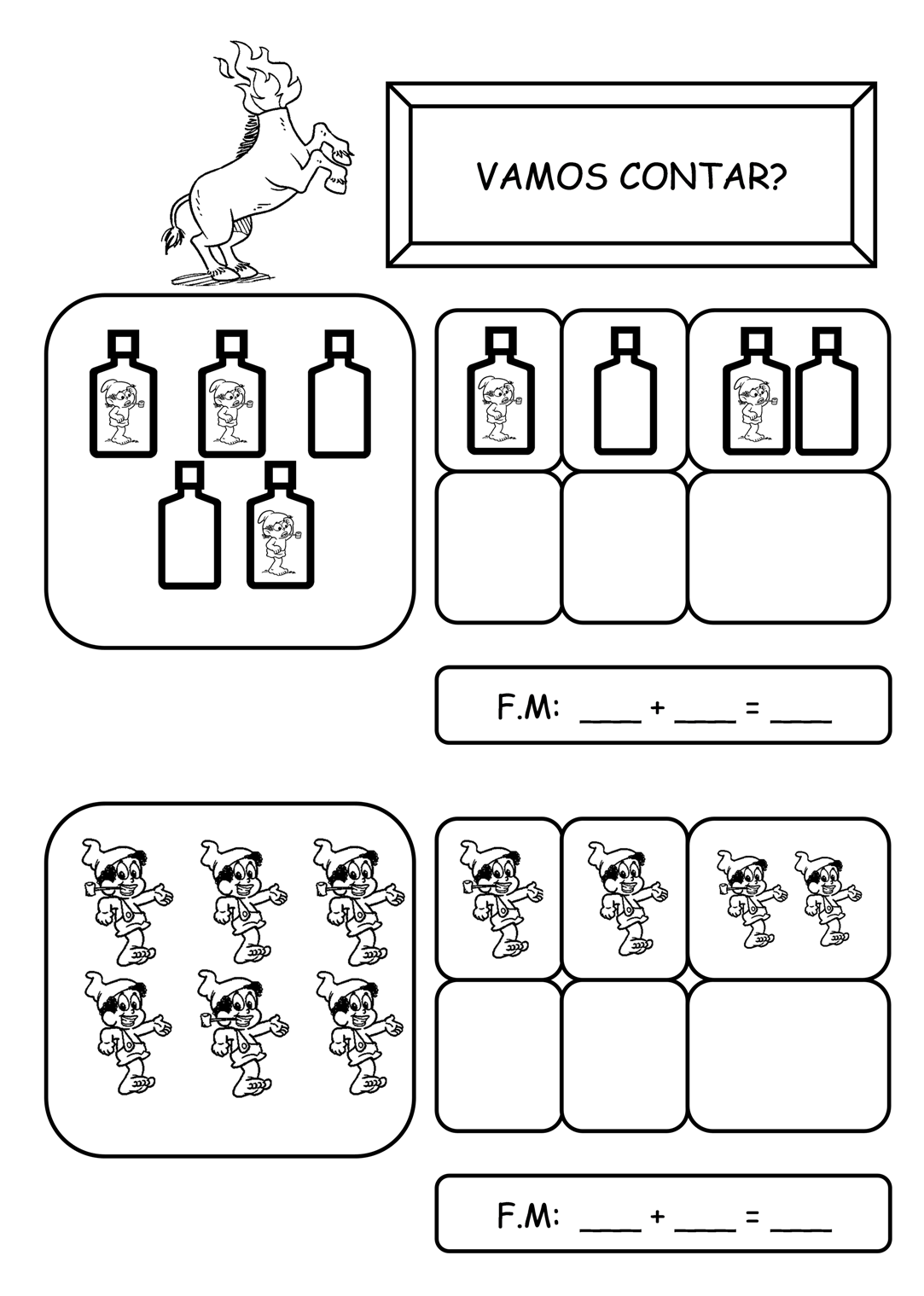 VAMOS CONTAR?

F.M: ____ + ____ = ____

F.M: ____ + ____ = ____