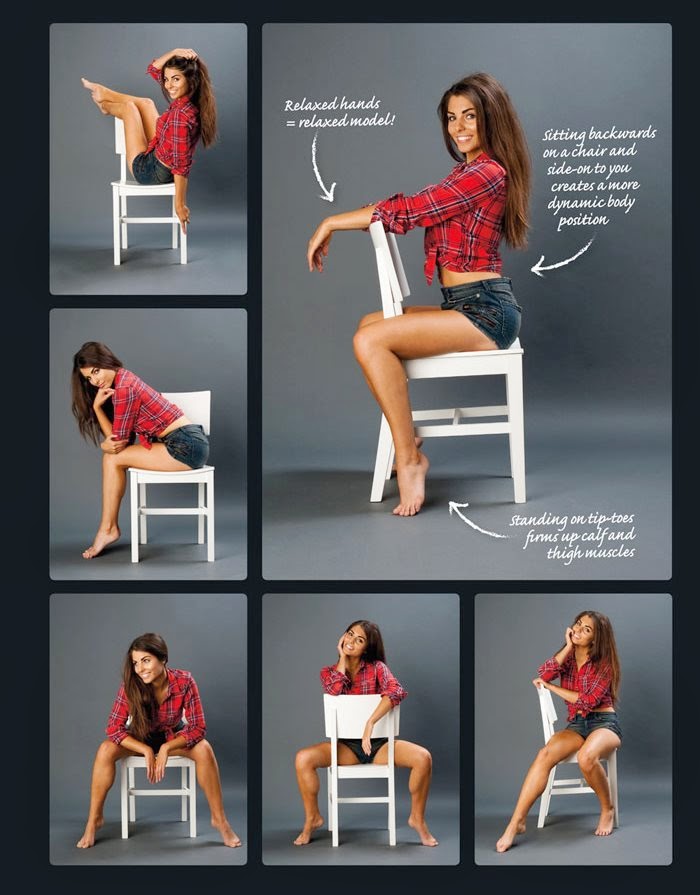 Relaxed hands = relaxed model!

Sitting backwards on a chair and side-on to you creates a more dynamic body position

Standing on tip-toes firms up calf and thigh muscles