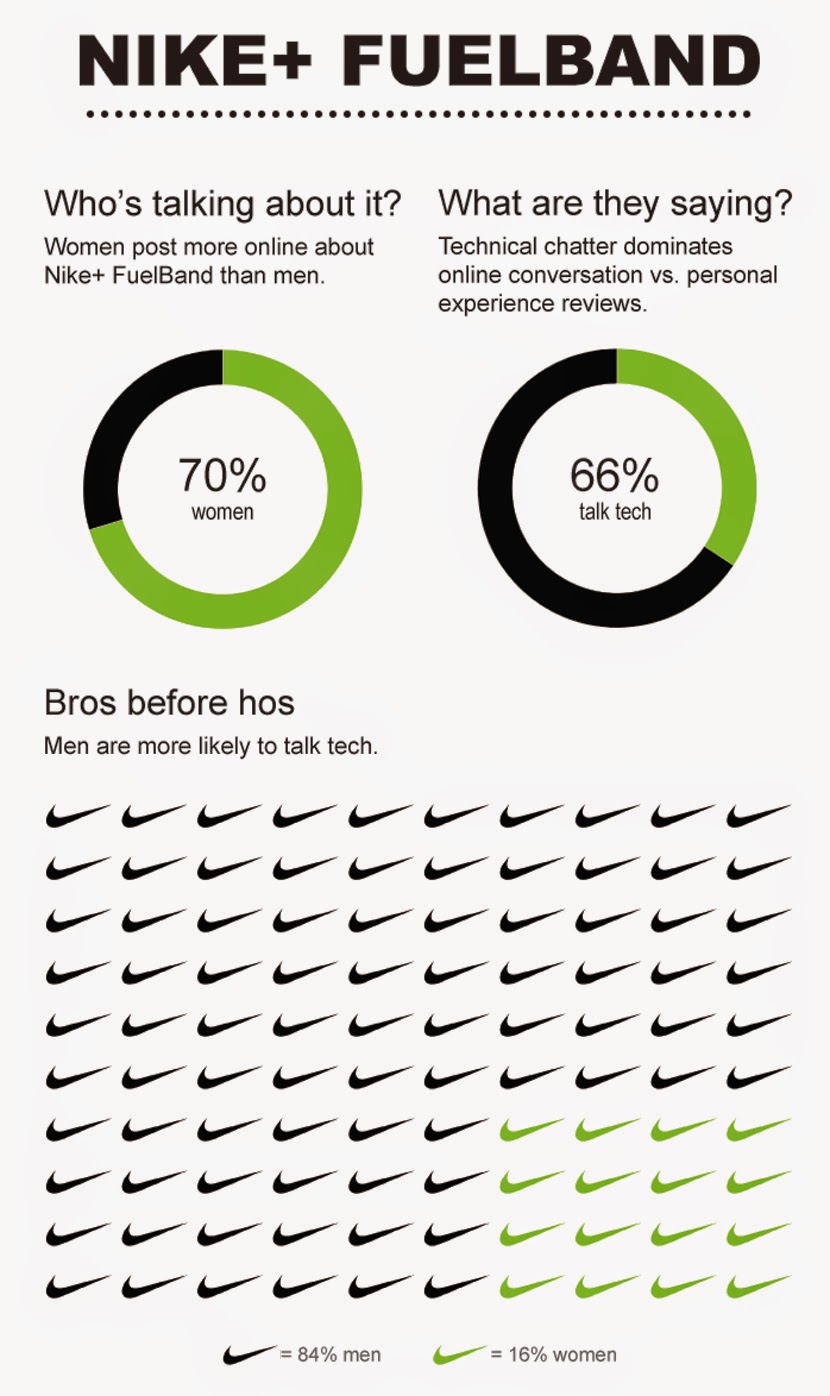 NIKE+ FUELBAND

Who's talking about it?

Women post more online about Nike+ FuelBand than men.

70%
women

What are they saying?

Technical chatter dominates online conversation vs. personal experience reviews.

66%
talk tech

Bros before hos

Men are more likely to talk tech.

= 84% men
= 16% women