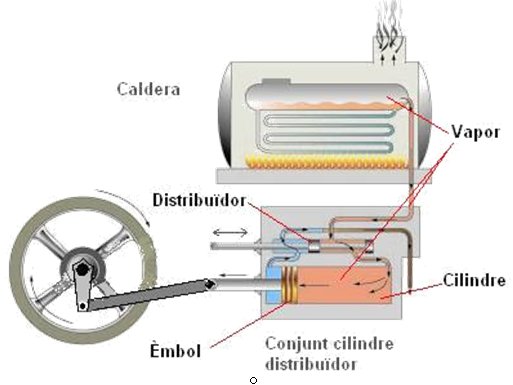 Caldera

Vapor

Distribuïdor

Cilindre

Èmbol

Conjunt cilindre distribuïdor