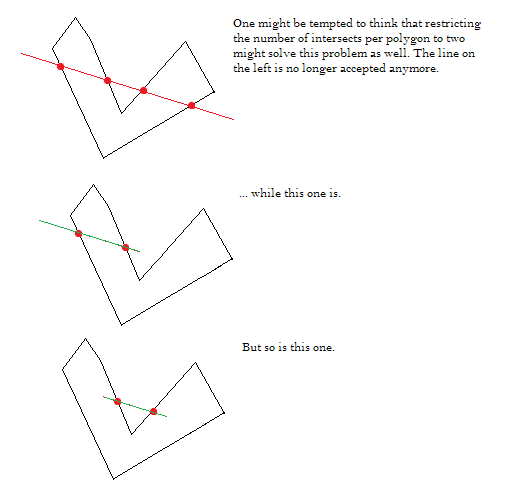 One might be tempted to think that restricting the number of intersects per polygon to two might solve this problem as well. The line on the left is no longer accepted anymore.

... while this one is.

But so is this one.