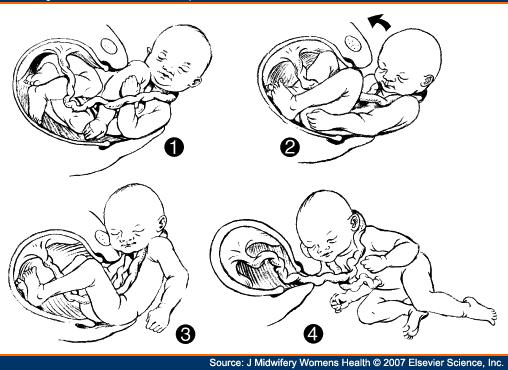 1

2

3

4

Source: J Midwifery Womens Health © 2007 Elsevier Science, Inc.