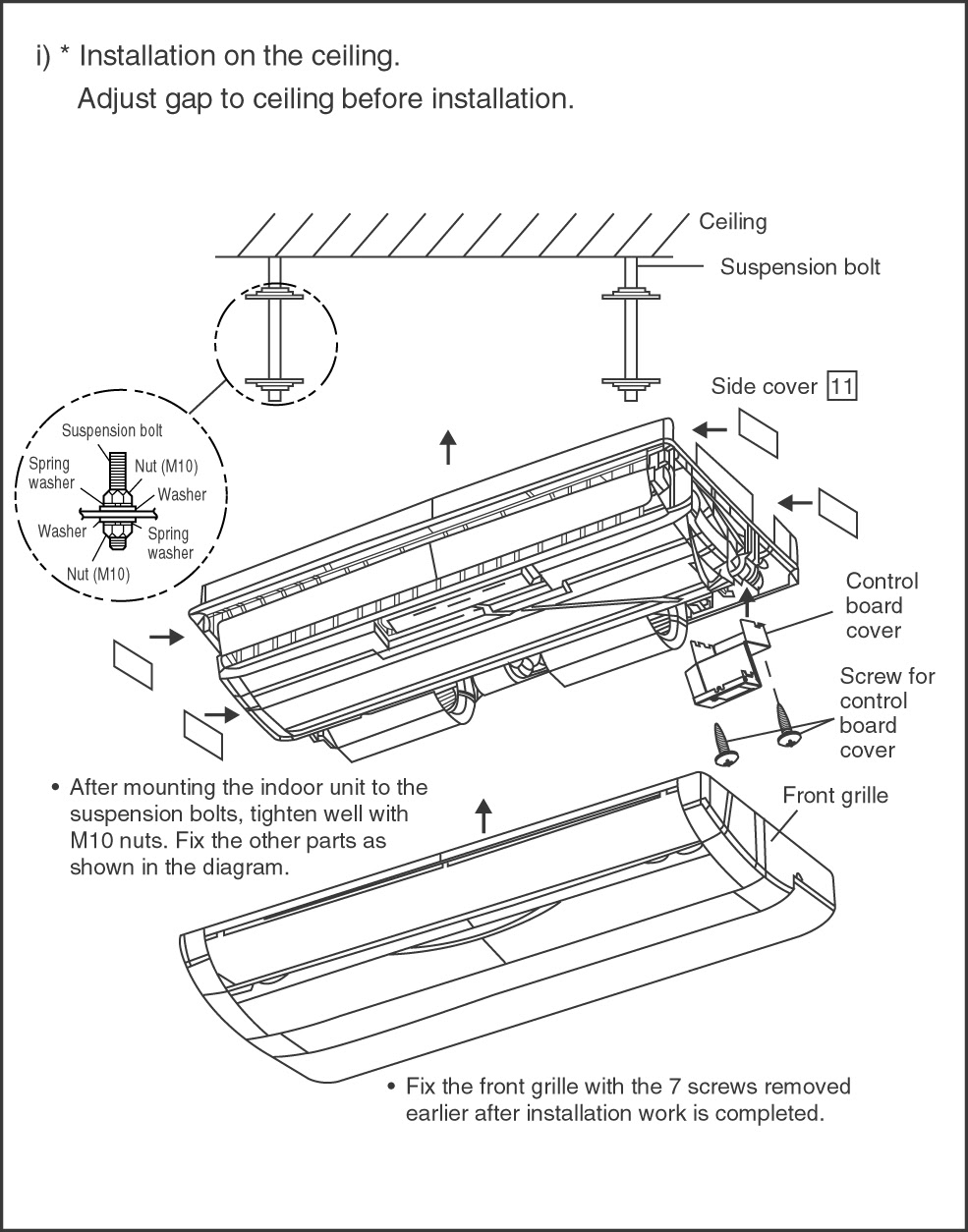 i) * Installation on the ceiling.
Adjust gap to ceiling before installation.

Ceiling

Suspension bolt

Side cover 11

Suspension bolt
Spring washer
Nut (M10)
Washer
Washer
Spring washer
Nut (M10)

Control board cover

Screw for control board cover

Front grille

• After mounting the indoor unit to the suspension bolts, tighten well with M10 nuts. Fix the other parts as shown in the diagram.

• Fix the front grille with the 7 screws removed earlier after installation work is completed.