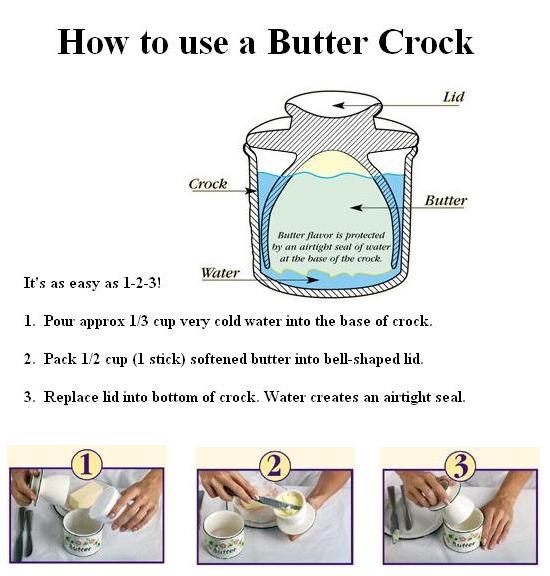 How to use a Butter Crock

Lid

Crock

Butter

Butter flavor is protected by an airtight seal of water at the base of the crock.

Water

It's as easy as 1-2-3!

1. Pour approx 1/3 cup very cold water into the base of crock.

2. Pack 1/2 cup (1 stick) softened butter into bell-shaped lid.

3. Replace lid into bottom of crock. Water creates an airtight seal.

1

Butter

2

Butter

3

Butter