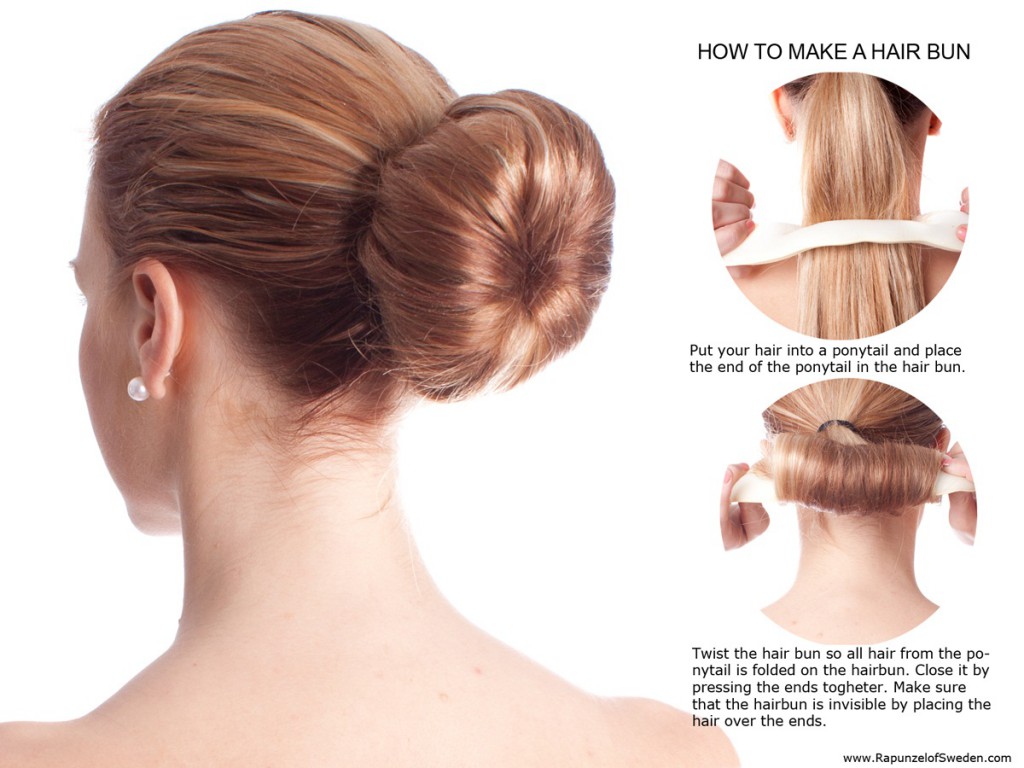 HOW TO MAKE A HAIR BUN

Put your hair into a ponytail and place the end of the ponytail in the hair bun.

Twist the hair bun so all hair from the ponytail is folded on the hairbun. Close it by pressing the ends togheter. Make sure that the hairbun is invisible by placing the hair over the ends.

www.RapunzelofSweden.com