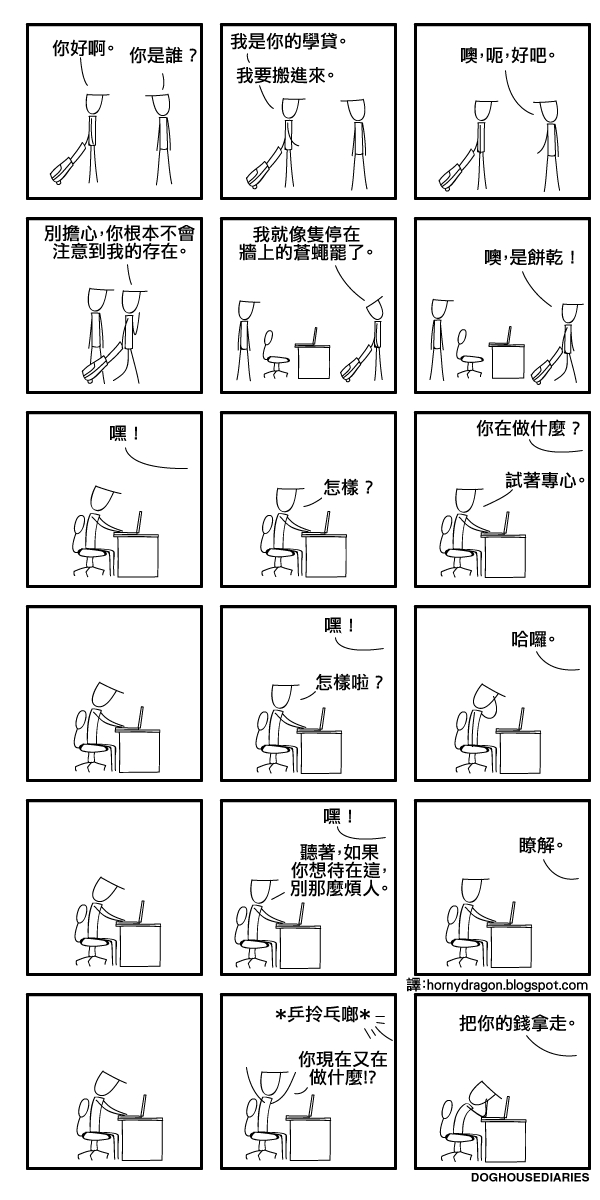 你好啊。

你是誰？

我是你的學貸。

我要搬進來。

噢，呃，好吧。

別擔心，你根本不會注意到我的存在。

我就像隻停在牆上的蒼蠅罷了。

噢，是餅乾！

嘿！

怎樣？

你在做什麼？

試著專心。

嘿！

怎樣啦？

哈囉。

嘿！

聽著，如果你想待在這，別那麼煩人。

瞭解。

譯:hornydragon.blogspot.com

*乒拎乓啷*

你現在又在做什麼!?

把你的錢拿走。

DOGHOUSEDIARIES