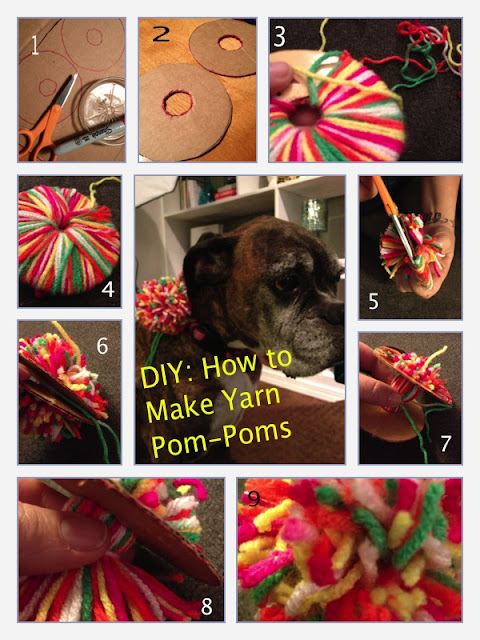 1

2

3

4

DIY: How to Make Yarn Pom-Poms

5

6

7

8

9