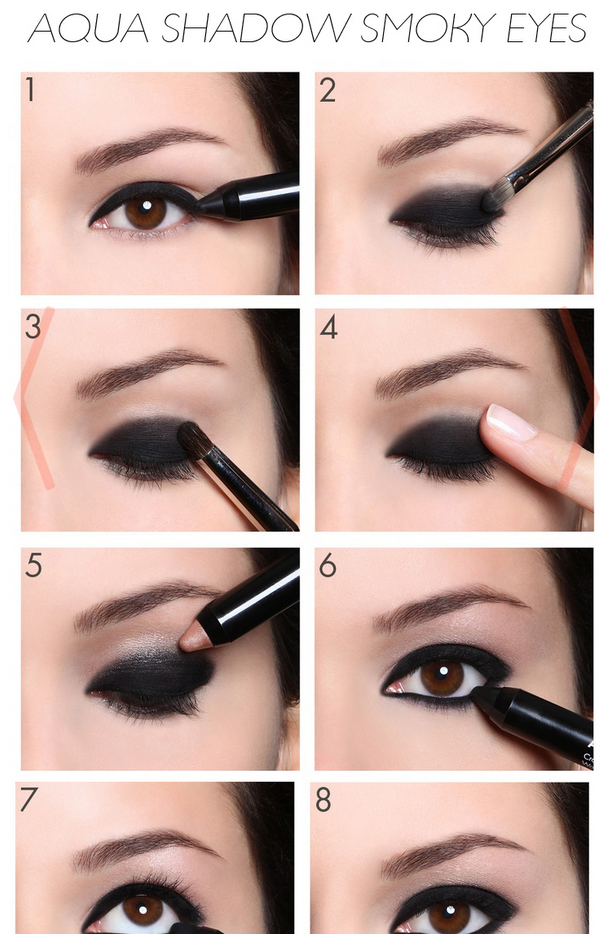 AQUA SHADOW SMOKY EYES

1

2

3

4

5

6

7

8