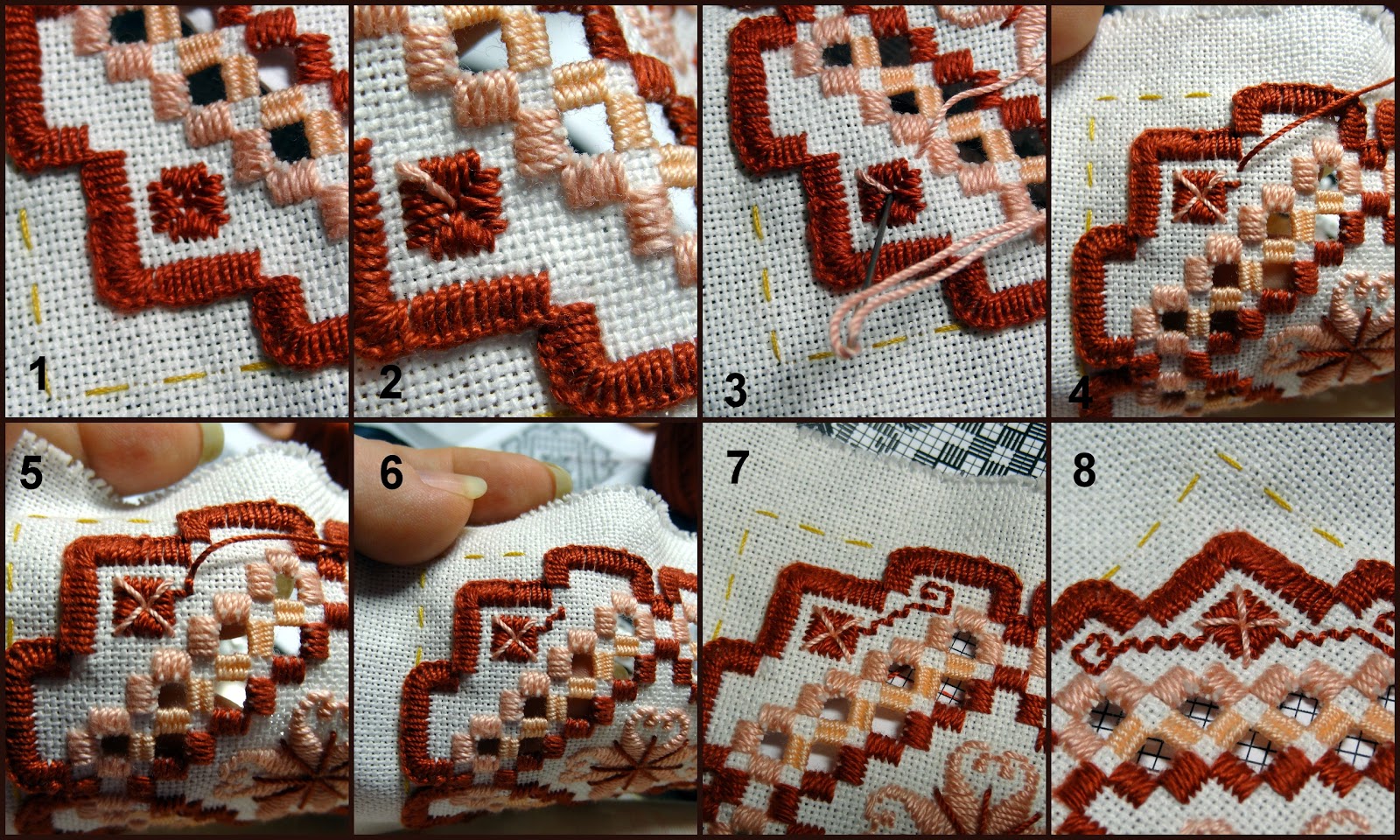 1
2
3
4
5
6
7
8