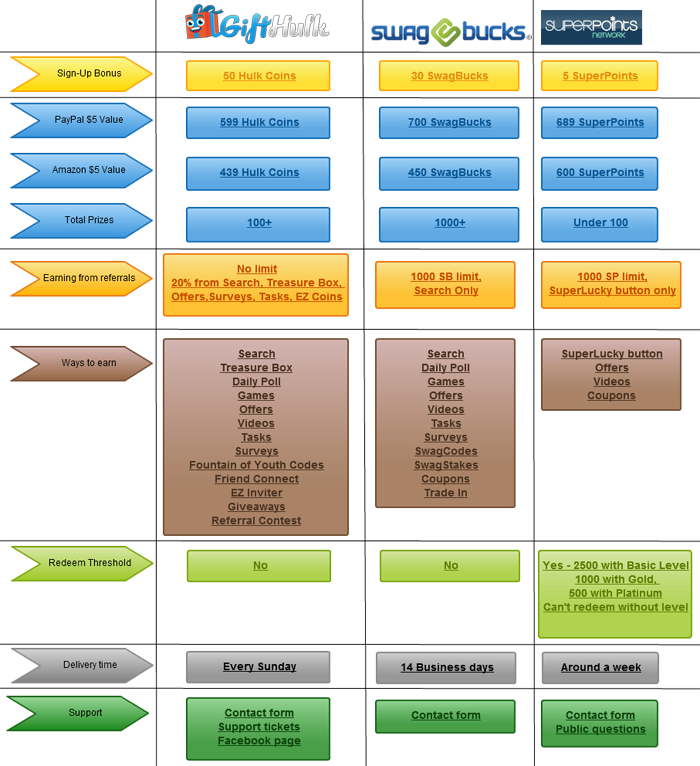 | | GiftHulk | swagbucks | SUPERPOINTS NETWORK |
|---|---|---|---|
| Sign-Up Bonus | 50 Hulk Coins | 30 SwagBucks | 5 SuperPoints |
| PayPal $5 Value | 599 Hulk Coins | 700 SwagBucks | 689 SuperPoints |
| Amazon $5 Value | 439 Hulk Coins | 450 SwagBucks | 600 SuperPoints |
| Total Prizes | 100+ | 1000+ | Under 100 |
| Earning from referrals | No limit 20% from Search, Treasure Box, Offers,Surveys, Tasks, EZ Coins | 1000 SB limit, Search Only | 1000 SP limit, SuperLucky button only |
| Ways to earn | Search Treasure Box Daily Poll Games Offers Videos Tasks Surveys Fountain of Youth Codes Friend Connect EZ Inviter Giveaways Referral Contest | Search Daily Poll Games Offers Videos Tasks Surveys SwagCodes SwagStakes Coupons Trade In | SuperLucky button Offers Videos Coupons |
| Redeem Threshold | No | No | Yes - 2500 with Basic Level 1000 with Gold, 500 with Platinum Can't redeem without level |
| Delivery time | Every Sunday | 14 Business days | Around a week |
| Support | Contact form Support tickets Facebook page | Contact form | Contact form Public questions |