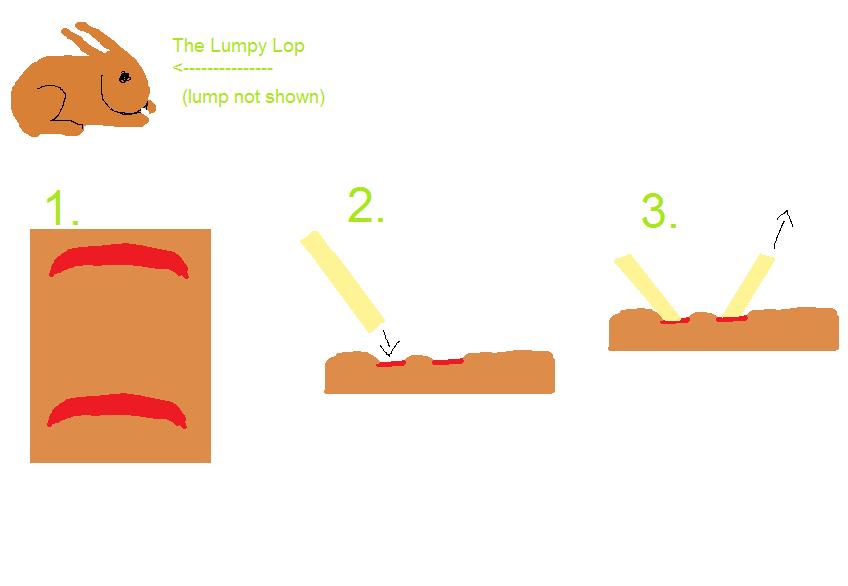 The Lumpy Lop
<---------------
(lump not shown)

1.

2.

3.