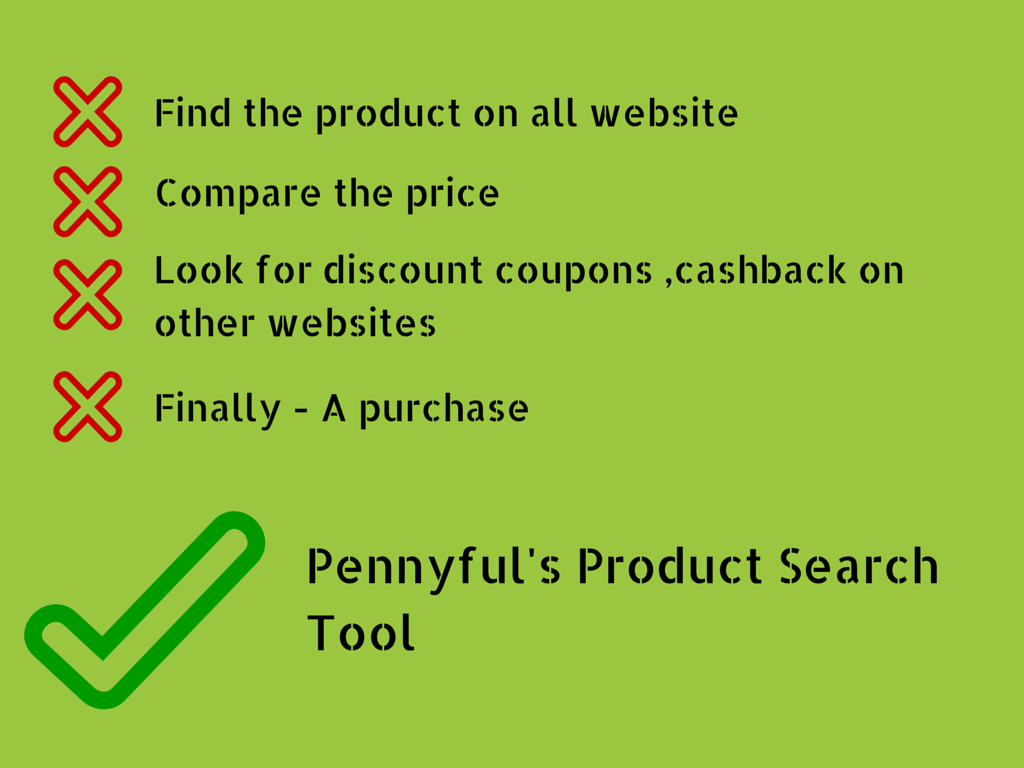 Find the product on all website

Compare the price

Look for discount coupons ,cashback on other websites

Finally - A purchase

Pennyful's Product Search Tool