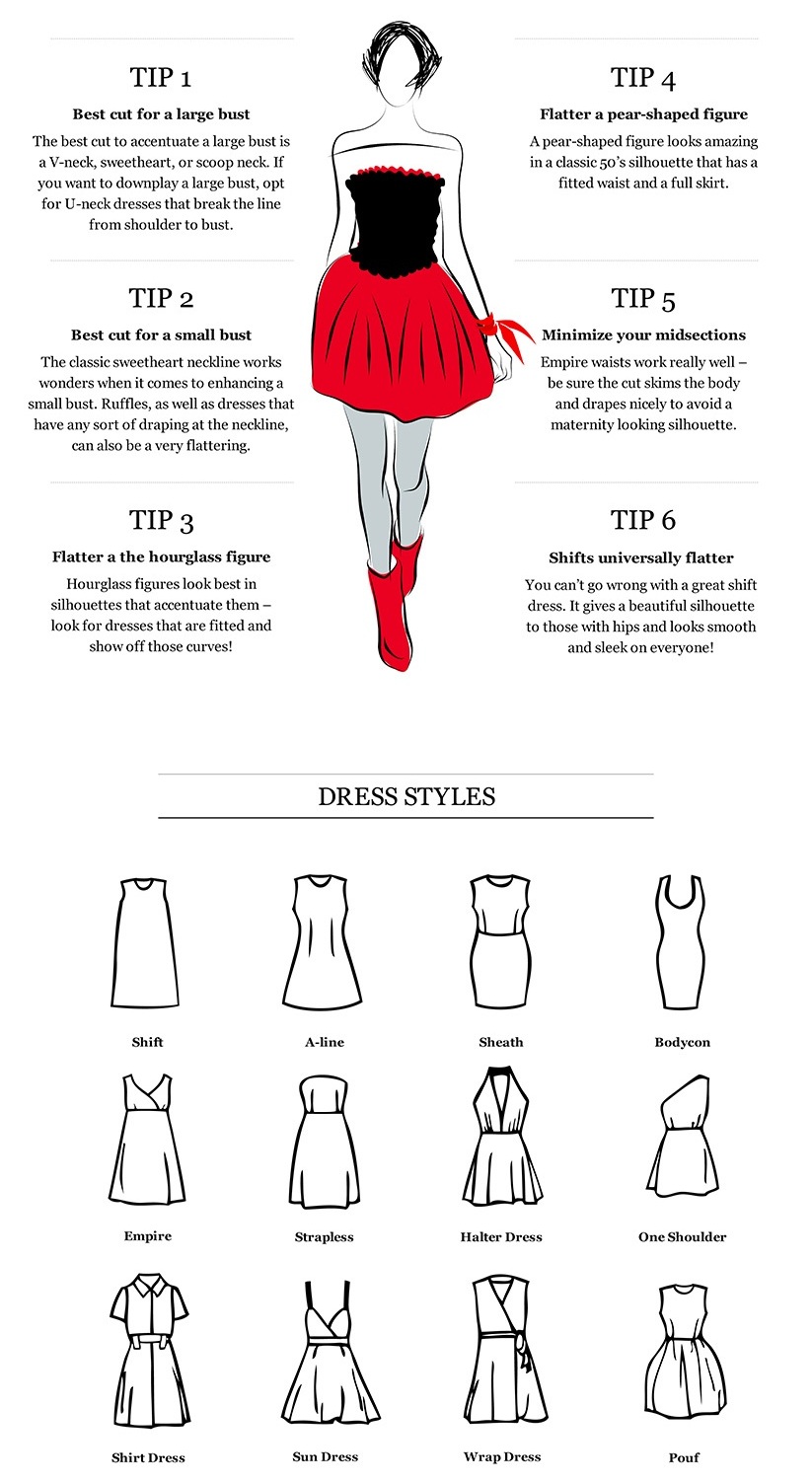 TIP 1

Best cut for a large bust

The best cut to accentuate a large bust is a V-neck, sweetheart, or scoop neck. If you want to downplay a large bust, opt for U-neck dresses that break the line from shoulder to bust.

TIP 2

Best cut for a small bust

The classic sweetheart neckline works wonders when it comes to enhancing a small bust. Ruffles, as well as dresses that have any sort of draping at the neckline, can also be a very flattering.

TIP 3

Flatter a the hourglass figure

Hourglass figures look best in silhouettes that accentuate them – look for dresses that are fitted and show off those curves!

TIP 4

Flatter a pear-shaped figure

A pear-shaped figure looks amazing in a classic 50's silhouette that has a fitted waist and a full skirt.

TIP 5

Minimize your midsections

Empire waists work really well – be sure the cut skims the body and drapes nicely to avoid a maternity looking silhouette.

TIP 6

Shifts universally flatter

You can't go wrong with a great shift dress. It gives a beautiful silhouette to those with hips and looks smooth and sleek on everyone!

DRESS STYLES

Shift

A-line

Sheath

Bodycon

Empire

Strapless

Halter Dress

One Shoulder

Shirt Dress

Sun Dress

Wrap Dress

Pouf