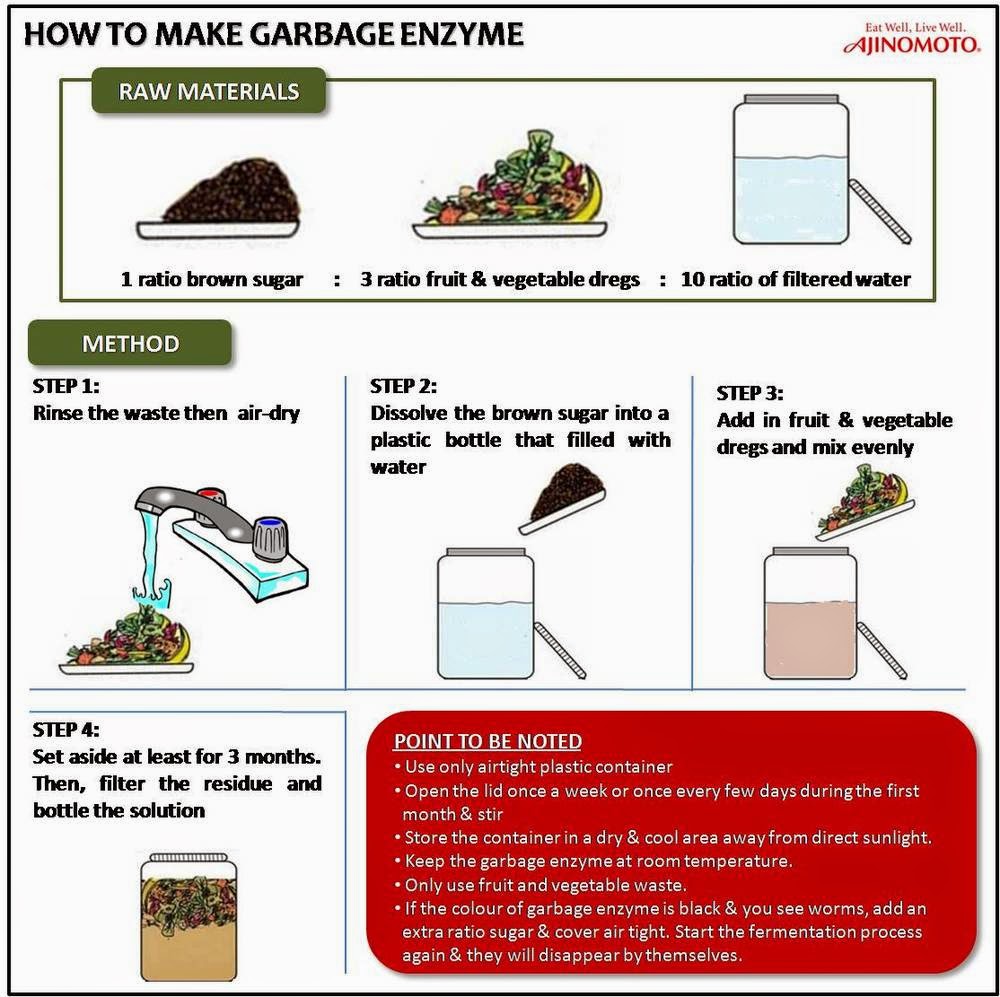 HOW TO MAKE GARBAGE ENZYME

Eat Well, Live Well.
AJINOMOTO.

RAW MATERIALS

1 ratio brown sugar : 3 ratio fruit & vegetable dregs : 10 ratio of filtered water

METHOD

STEP 1:
Rinse the waste then air-dry

STEP 2:
Dissolve the brown sugar into a plastic bottle that filled with water

STEP 3:
Add in fruit & vegetable dregs and mix evenly

STEP 4:
Set aside at least for 3 months. Then, filter the residue and bottle the solution

POINT TO BE NOTED
• Use only airtight plastic container
• Open the lid once a week or once every few days during the first month & stir
• Store the container in a dry & cool area away from direct sunlight.
• Keep the garbage enzyme at room temperature.
• Only use fruit and vegetable waste.
• If the colour of garbage enzyme is black & you see worms, add an extra ratio sugar & cover air tight. Start the fermentation process again & they will disappear by themselves.