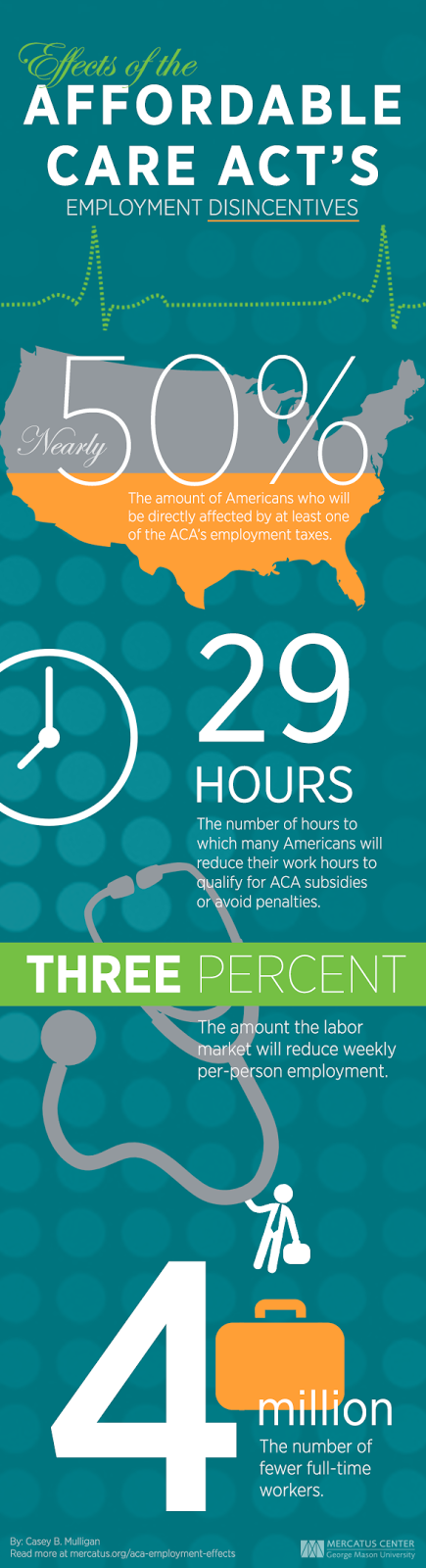 Effects of the
AFFORDABLE CARE ACT'S
EMPLOYMENT DISINCENTIVES

Nearly 50%
The amount of Americans who will be directly affected by at least one of the ACA's employment taxes.

29 HOURS
The number of hours to which many Americans will reduce their work hours to qualify for ACA subsidies or avoid penalties.

THREE PERCENT
The amount the labor market will reduce weekly per-person employment.

4 million
The number of fewer full-time workers.

By: Casey B. Mulligan
Read more at mercatus.org/aca-employment-effects

MERCATUS CENTER
George Mason University