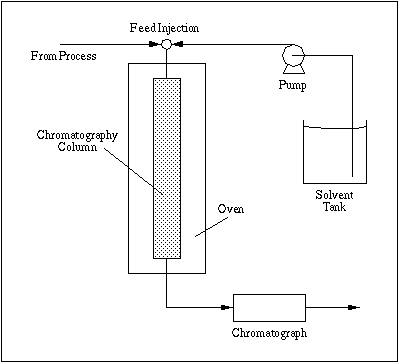 Feed Injection
From Process
Pump
Chromatography Column
Solvent Tank
Oven
Chromatograph