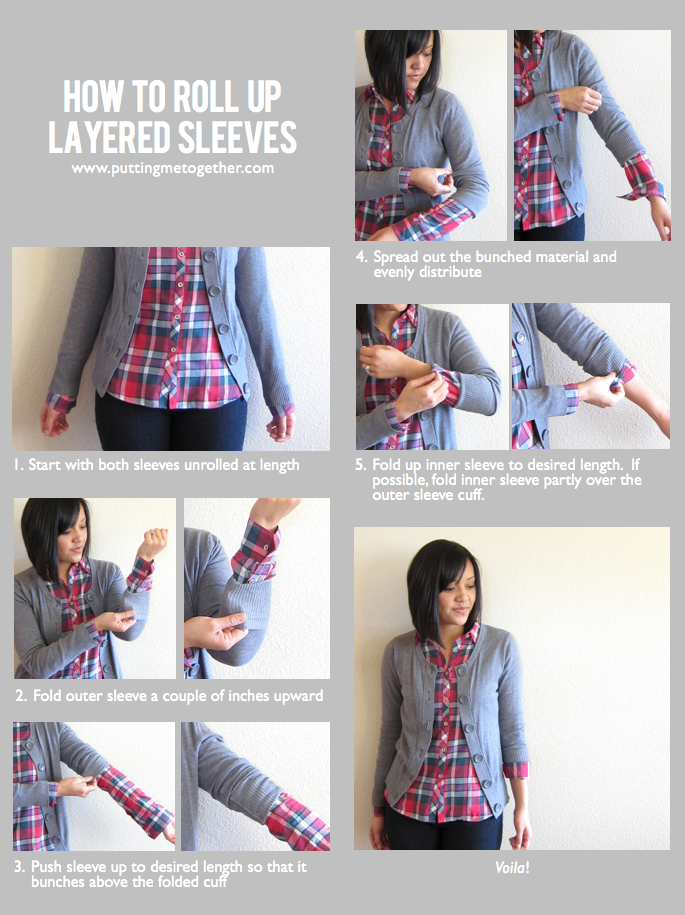 HOW TO ROLL UP LAYERED SLEEVES
www.puttingmetogether.com

1. Start with both sleeves unrolled at length

2. Fold outer sleeve a couple of inches upward

3. Push sleeve up to desired length so that it bunches above the folded cuff

4. Spread out the bunched material and evenly distribute

5. Fold up inner sleeve to desired length. If possible, fold inner sleeve partly over the outer sleeve cuff.

Voila!