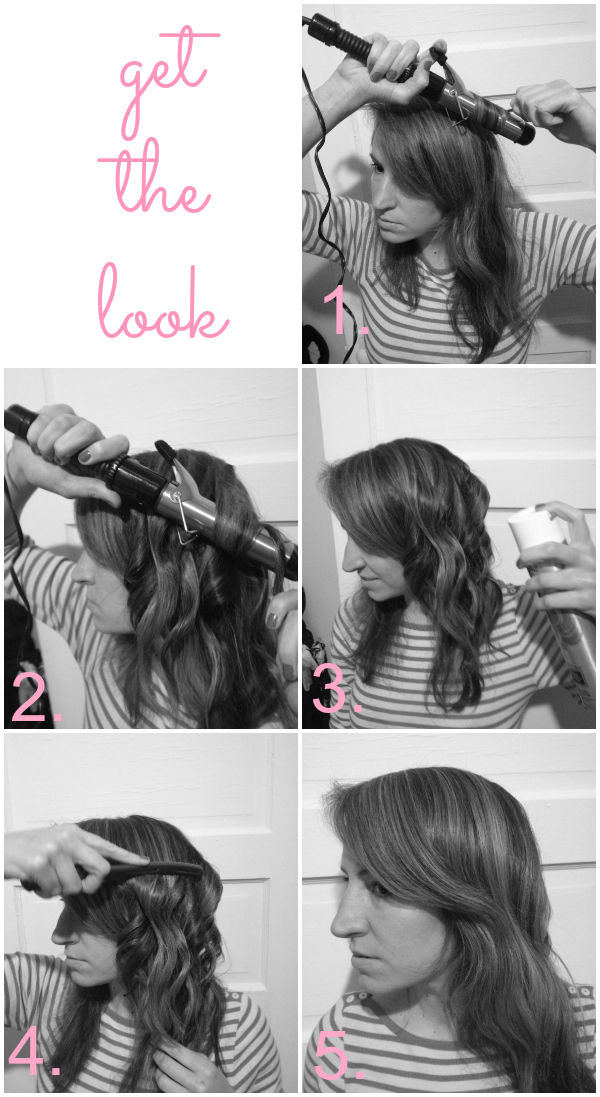 get the look

1.

2.

3.

4.

5.