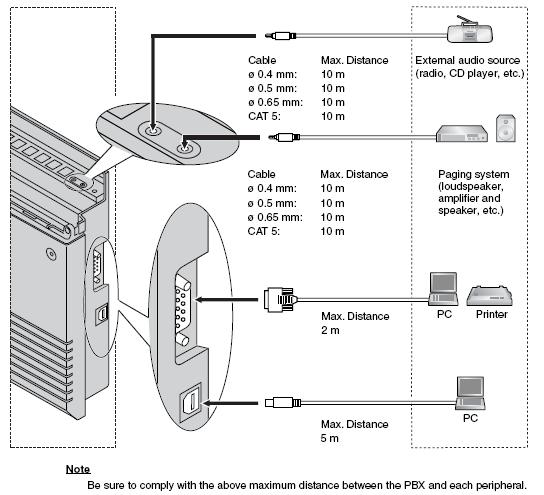 | Cable | Max. Distance |
|---|---|
| ø 0.4 mm: | 10 m |
| ø 0.5 mm: | 10 m |
| ø 0.65 mm: | 10 m |
| CAT 5: | 10 m |

External audio source (radio, CD player, etc.)

| Cable | Max. Distance |
|---|---|
| ø 0.4 mm: | 10 m |
| ø 0.5 mm: | 10 m |
| ø 0.65 mm: | 10 m |
| CAT 5: | 10 m |

Paging system (loudspeaker, amplifier and speaker, etc.)

Max. Distance 2 m

PC

Printer

Max. Distance 5 m

PC

Note

Be sure to comply with the above maximum distance between the PBX and each peripheral.