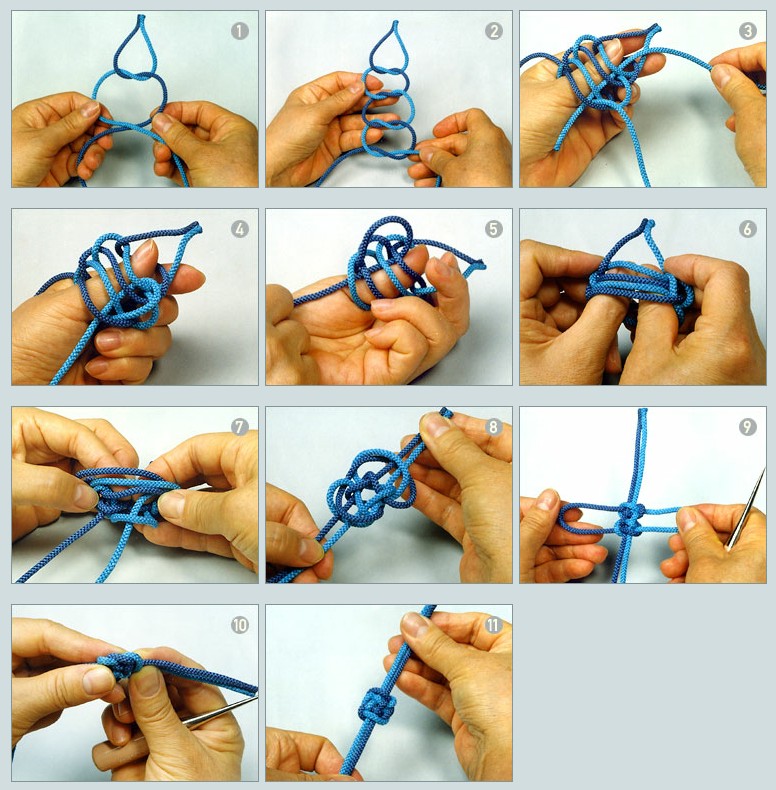 1
2
3
4
5
6
7
8
9
10
11