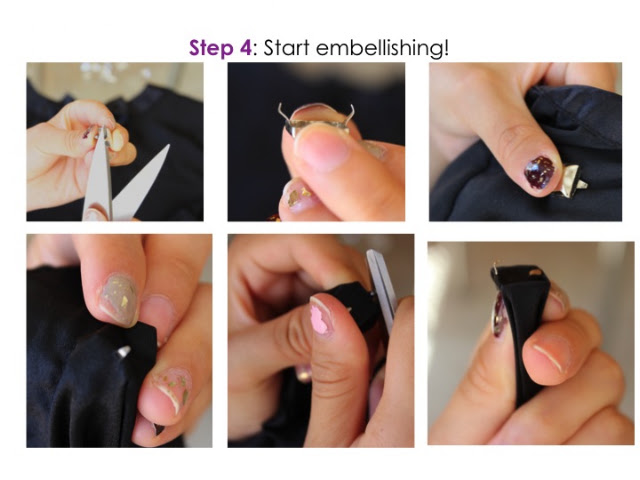 Step 4: Start embellishing!