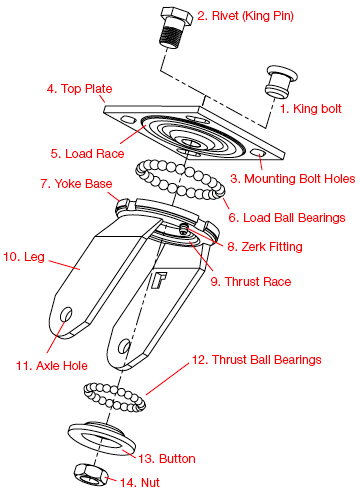 2. Rivet (King Pin)

4. Top Plate

1. King bolt

5. Load Race

3. Mounting Bolt Holes

7. Yoke Base

6. Load Ball Bearings

8. Zerk Fitting

10. Leg

9. Thrust Race

11. Axle Hole

12. Thrust Ball Bearings

13. Button

14. Nut