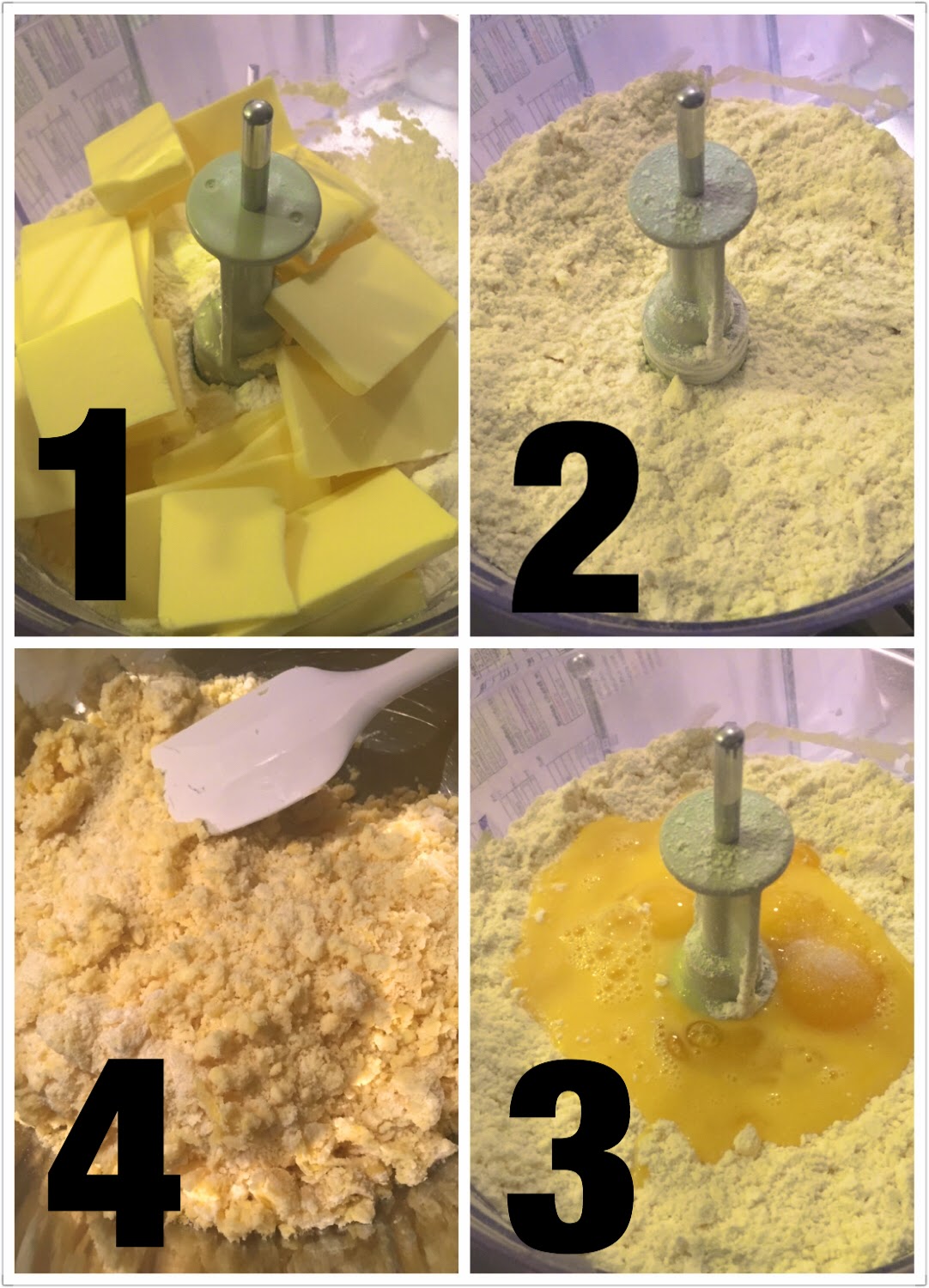 1

2

4

3