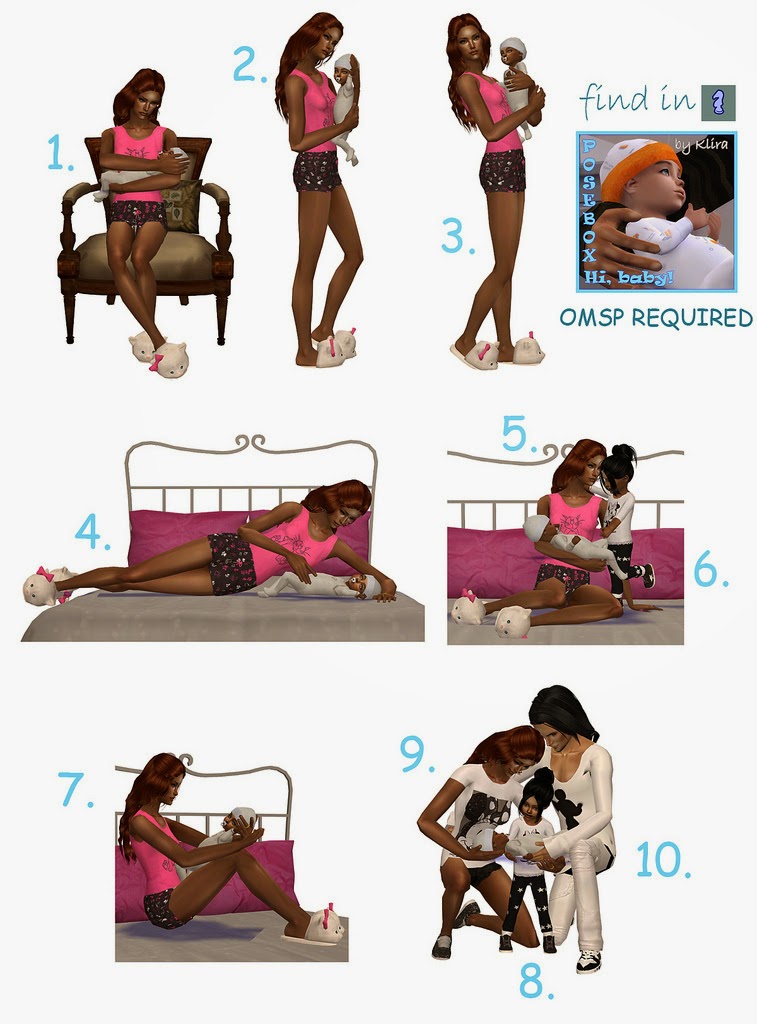 1.

2.

3.

find in

POSEBOX
by Klira
Hi, baby!

OMSP REQUIRED

4.

5.

6.

7.

9.

10.

8.