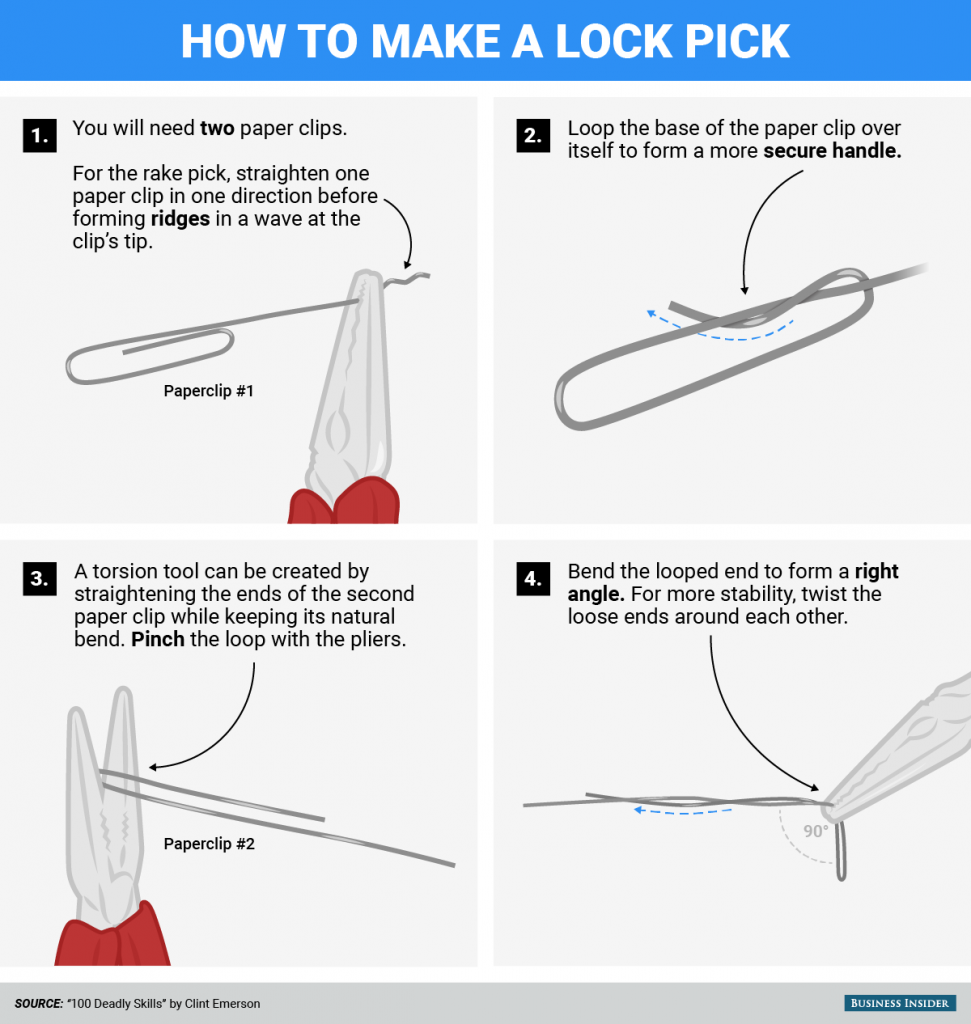 HOW TO MAKE A LOCK PICK

1. You will need two paper clips.

For the rake pick, straighten one paper clip in one direction before forming ridges in a wave at the clip's tip.

Paperclip #1

2. Loop the base of the paper clip over itself to form a more secure handle.

3. A torsion tool can be created by straightening the ends of the second paper clip while keeping its natural bend. Pinch the loop with the pliers.

Paperclip #2

4. Bend the looped end to form a right angle. For more stability, twist the loose ends around each other.

90°

SOURCE: "100 Deadly Skills" by Clint Emerson

BUSINESS INSIDER