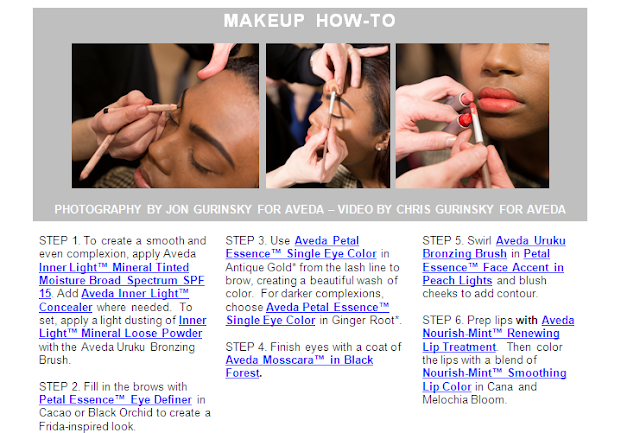 MAKEUP HOW-TO

PHOTOGRAPHY BY JON GURINSKY FOR AVEDA – VIDEO BY CHRIS GURINSKY FOR AVEDA

STEP 1. To create a smooth and even complexion, apply Aveda Inner Light™ Mineral Tinted Moisture Broad Spectrum SPF 15. Add Aveda Inner Light™ Concealer where needed. To set, apply a light dusting of Inner Light™ Mineral Loose Powder with the Aveda Uruku Bronzing Brush.

STEP 2. Fill in the brows with Petal Essence™ Eye Definer in Cacao or Black Orchid to create a Frida-inspired look.

STEP 3. Use Aveda Petal Essence™ Single Eye Color in Antique Gold* from the lash line to brow, creating a beautiful wash of color. For darker complexions, choose Aveda Petal Essence™ Single Eye Color in Ginger Root*.

STEP 4. Finish eyes with a coat of Aveda Mosscara™ in Black Forest.

STEP 5. Swirl Aveda Uruku Bronzing Brush in Petal Essence™ Face Accent in Peach Lights and blush cheeks to add contour.

STEP 6. Prep lips with Aveda Nourish-Mint™ Renewing Lip Treatment. Then color the lips with a blend of Nourish-Mint™ Smoothing Lip Color in Cana and Melochia Bloom.