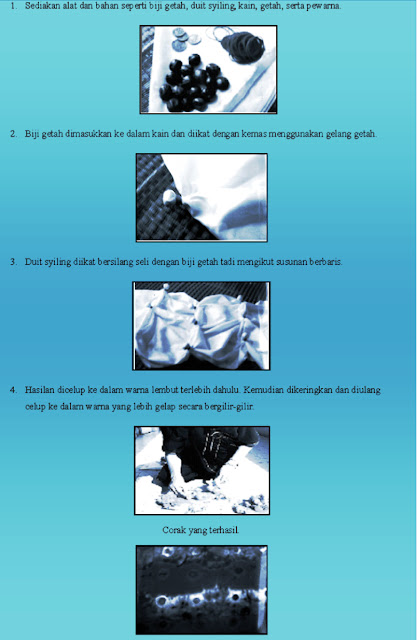 1. Sediakan alat dan bahan seperti biji getah, duit syiling, kain, getah, serta pewarna.

2. Biji getah dimasukkan ke dalam kain dan diikat dengan kemas menggunakan gelang getah.

3. Duit syiling diikat bersilang seli dengan biji getah tadi mengikut susunan berbaris.

4. Hasilan dicelup ke dalam warna lembut terlebih dahulu. Kemudian dikeringkan dan diulang celup ke dalam warna yang lebih gelap secara bergilir-gilir.

Corak yang terhasil.