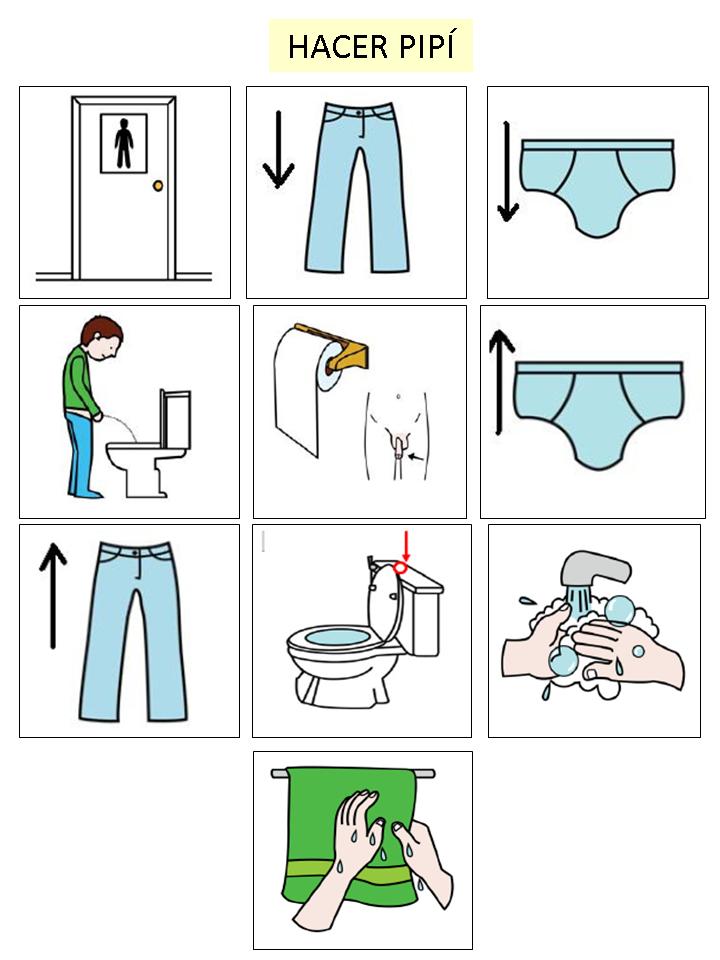 HACER PIPÍ