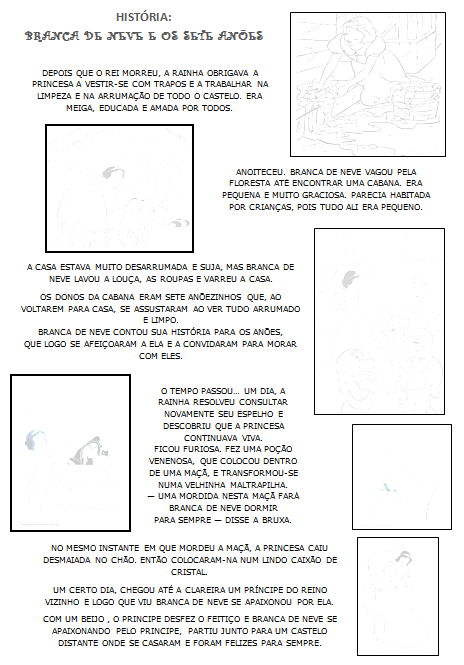 HISTÓRIA:
BRANCA DE NEVE E OS SETE ANÕES

DEPOIS QUE O REI MORREU, A RAINHA OBRIGAVA A PRINCESA A VESTIR-SE COM TRAPOS E A TRABALHAR NA LIMPEZA E NA ARRUMAÇÃO DE TODO O CASTELO. ERA MEIGA, EDUCADA E AMADA POR TODOS.

ANOITECEU. BRANCA DE NEVE VAGOU PELA FLORESTA ATÉ ENCONTRAR UMA CABANA. ERA PEQUENA E MUITO GRACIOSA. PARECIA HABITADA POR CRIANÇAS, POIS TUDO ALI ERA PEQUENO.

A CASA ESTAVA MUITO DESARRUMADA E SUJA, MAS BRANCA DE NEVE LAVOU A LOUÇA, AS ROUPAS E VARREU A CASA.

OS DONOS DA CABANA ERAM SETE ANÕEZINHOS QUE, AO VOLTAREM PARA CASA, SE ASSUSTARAM AO VER TUDO ARRUMADO E LIMPO.
BRANCA DE NEVE CONTOU SUA HISTÓRIA PARA OS ANÕES, QUE LOGO SE AFEIÇOARAM A ELA E A CONVIDARAM PARA MORAR COM ELES.

O TEMPO PASSOU... UM DIA, A RAINHA RESOLVEU CONSULTAR NOVAMENTE SEU ESPELHO E DESCOBRIU QUE A PRINCESA CONTINUAVA VIVA.
FICOU FURIOSA. FEZ UMA POÇÃO VENENOSA, QUE COLOCOU DENTRO DE UMA MAÇÃ, E TRANSFORMOU-SE NUMA VELHINHA MALTRAPILHA.
— UMA MORDIDA NESTA MAÇÃ FARÁ BRANCA DE NEVE DORMIR PARA SEMPRE — DISSE A BRUXA.

NO MESMO INSTANTE EM QUE MORDEU A MAÇÃ, A PRINCESA CAIU DESMAIADA NO CHÃO. ENTÃO COLOCARAM-NA NUM LINDO CAIXÃO DE CRISTAL.

UM CERTO DIA, CHEGOU ATÉ A CLAREIRA UM PRÍNCIPE DO REINO VIZINHO E LOGO QUE VIU BRANCA DE NEVE SE APAIXONOU POR ELA.

COM UM BEIJO , O PRINCIPE DESFEZ O FEITIÇO E BRANCA DE NEVE SE APAIXONANDO PELO PRINCIPE, PARTIU JUNTO PARA UM CASTELO DISTANTE ONDE SE CASARAM E FORAM FELIZES PARA SEMPRE.