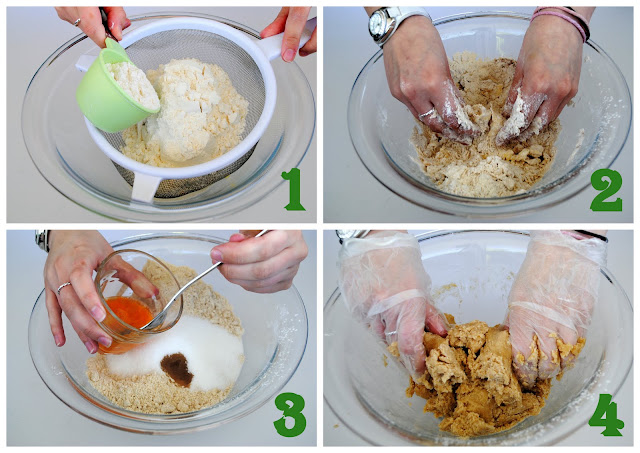 1

2

3

4