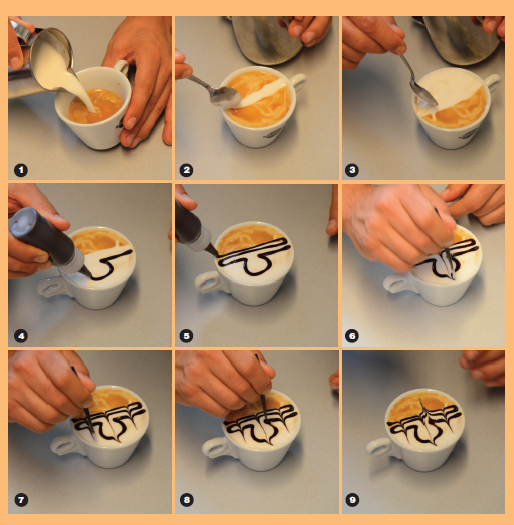 1

2

3

4

5

6

7

8

9