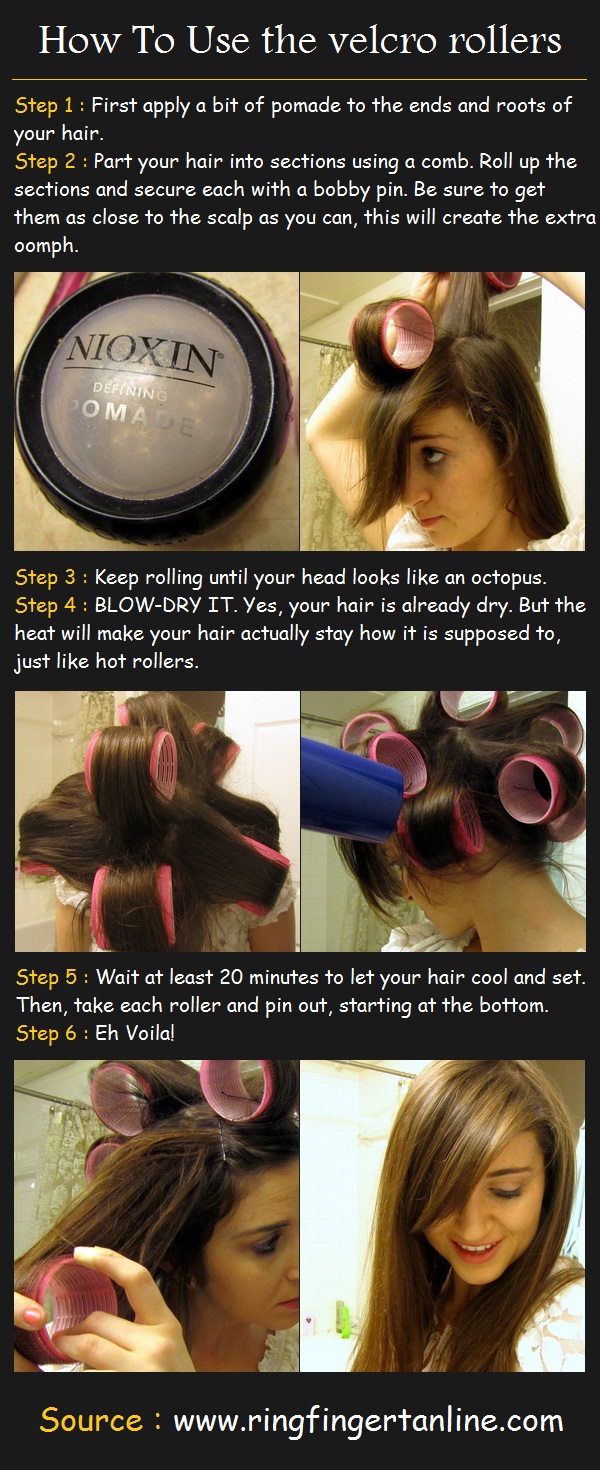 How To Use the velcro rollers

Step 1 : First apply a bit of pomade to the ends and roots of your hair.
Step 2 : Part your hair into sections using a comb. Roll up the sections and secure each with a bobby pin. Be sure to get them as close to the scalp as you can, this will create the extra oomph.

NIOXIN
DEFINING
POMADE

Step 3 : Keep rolling until your head looks like an octopus.
Step 4 : BLOW-DRY IT. Yes, your hair is already dry. But the heat will make your hair actually stay how it is supposed to, just like hot rollers.

Step 5 : Wait at least 20 minutes to let your hair cool and set. Then, take each roller and pin out, starting at the bottom.
Step 6 : Eh Voila!

Source : www.ringfingertanline.com