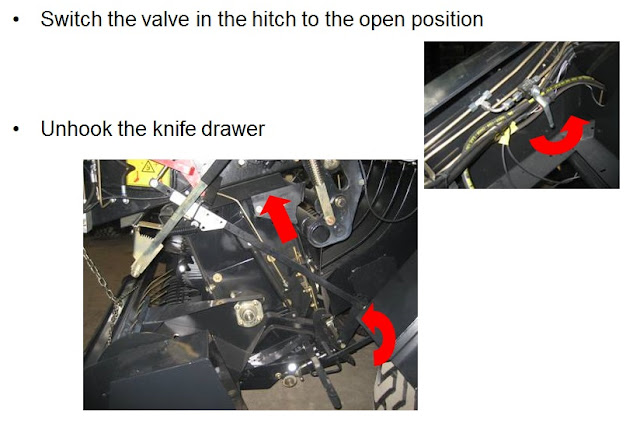 • Switch the valve in the hitch to the open position

• Unhook the knife drawer